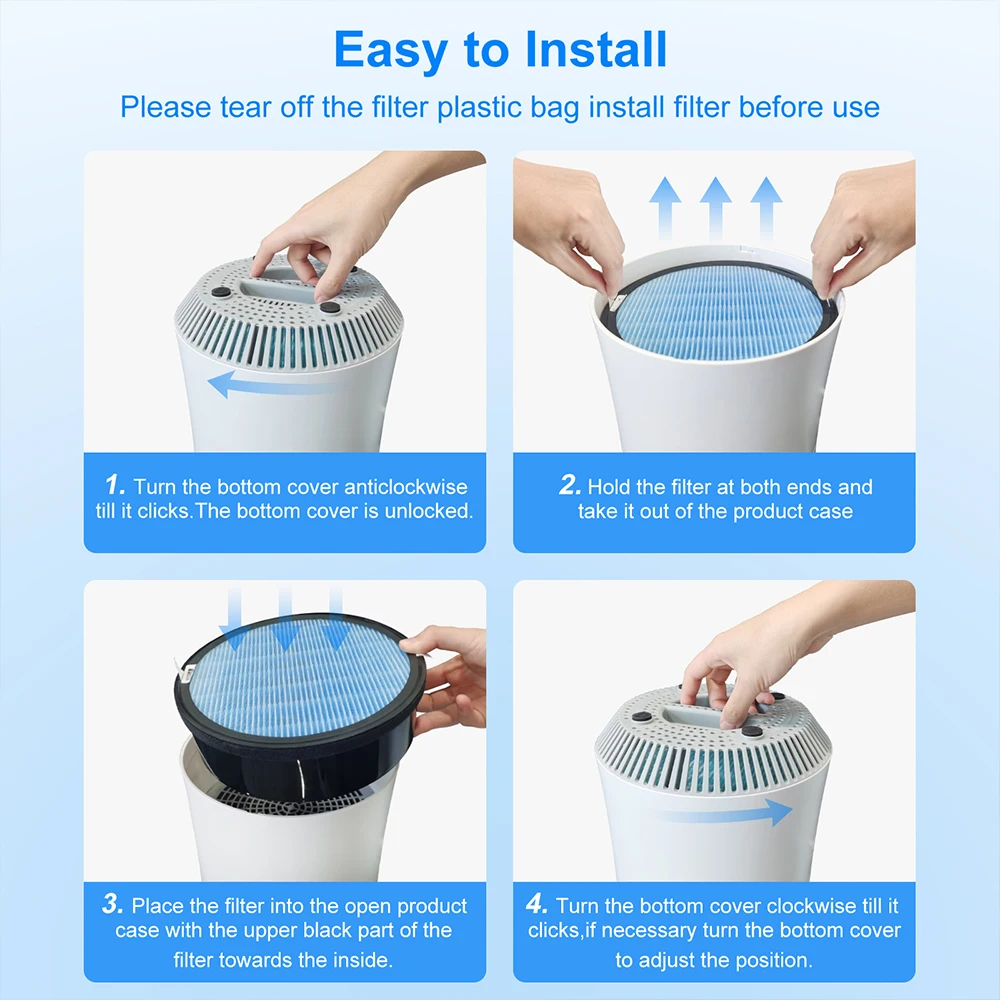 Easy to Install

Please tear off the filter plastic bag install filter before use

1. Turn the bottom cover anticlockwise till it clicks.The bottom cover is unlocked.

2. Hold the filter at both ends and take it out of the product case

3. Place the filter into the open product case with the upper black part of the filter towards the inside.

4. Turn the bottom cover clockwise till it clicks,if necessary turn the bottom cover to adjust the position.