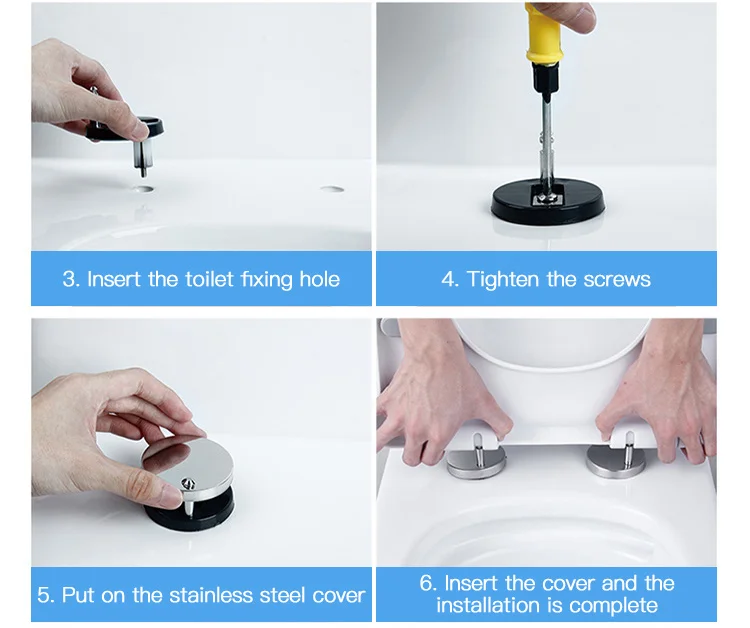 3. Insert the toilet fixing hole

4. Tighten the screws

5. Put on the stainless steel cover

6. Insert the cover and the installation is complete