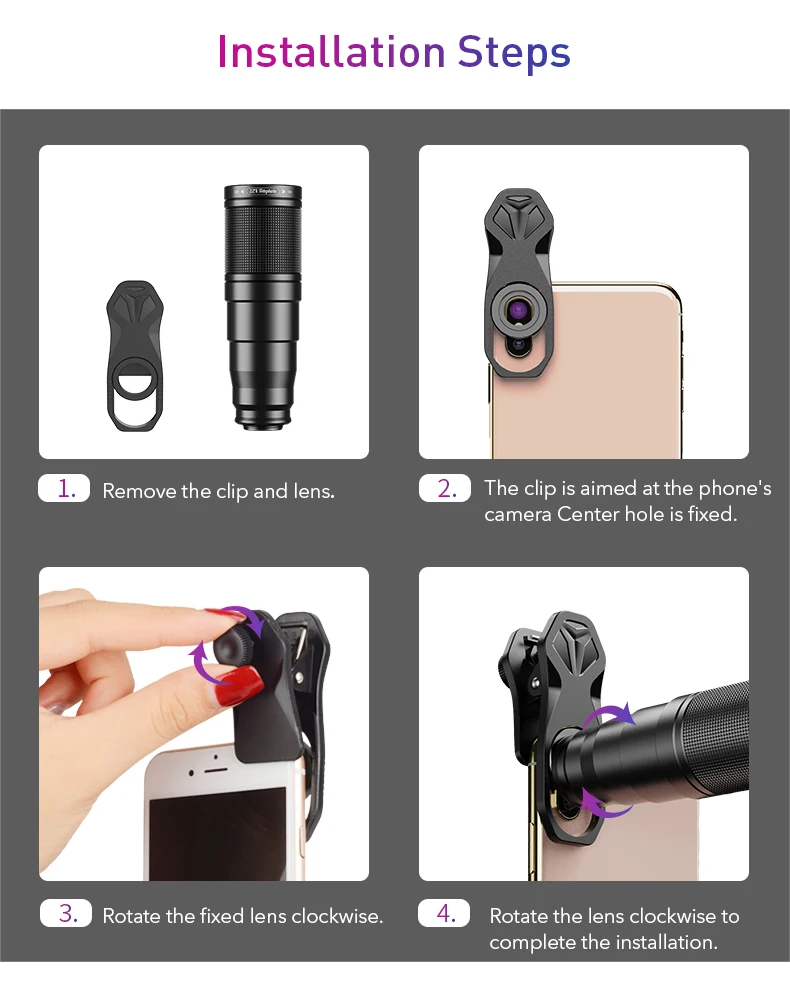 Installation Steps

22X Telephoto

1. Remove the clip and lens.

2. The clip is aimed at the phone's camera Center hole is fixed.

3. Rotate the fixed lens clockwise.

4. Rotate the lens clockwise to complete the installation.