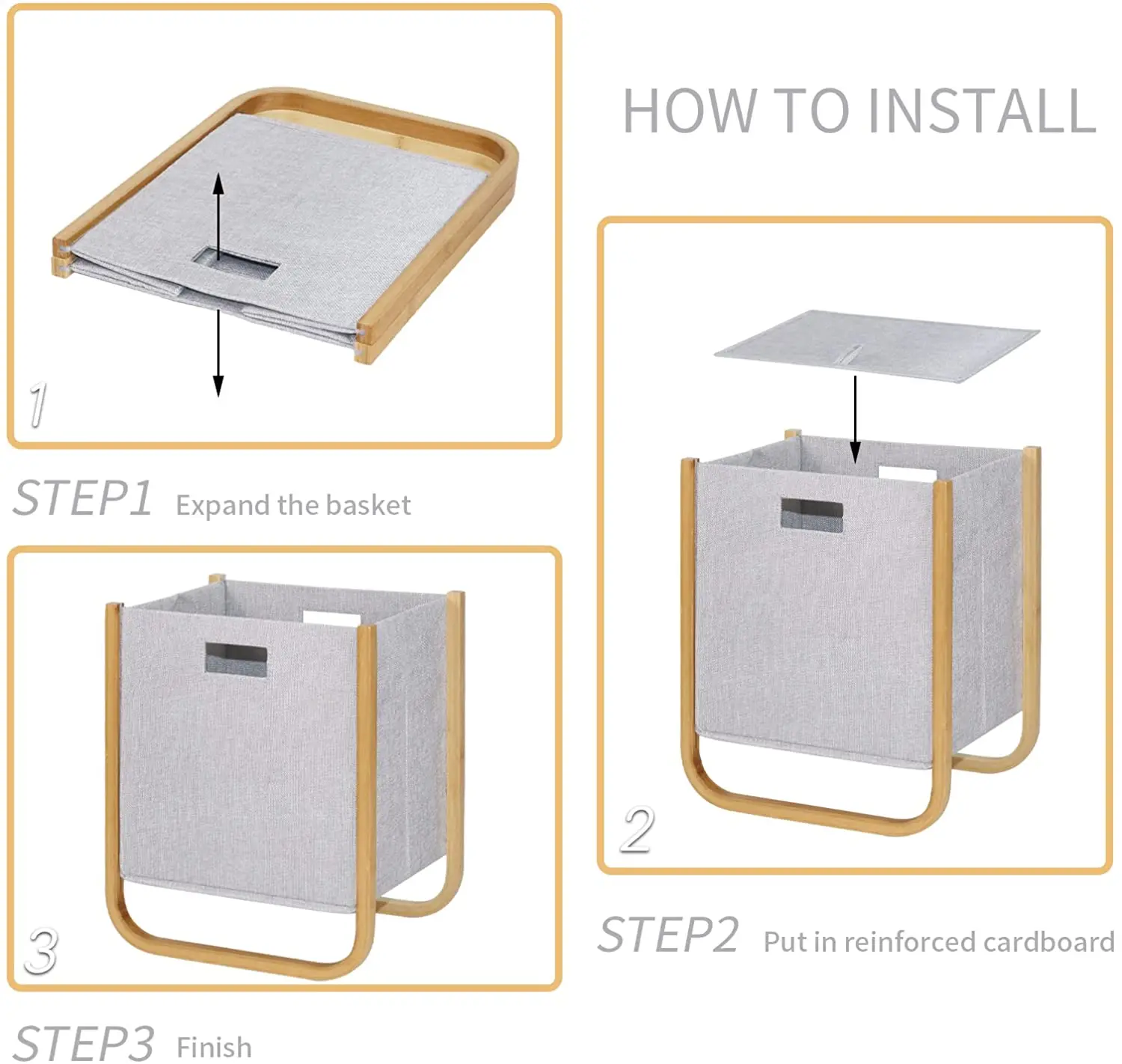 HOW TO INSTALL

1

STEP1 Expand the basket

2

STEP2 Put in reinforced cardboard

3

STEP3 Finish