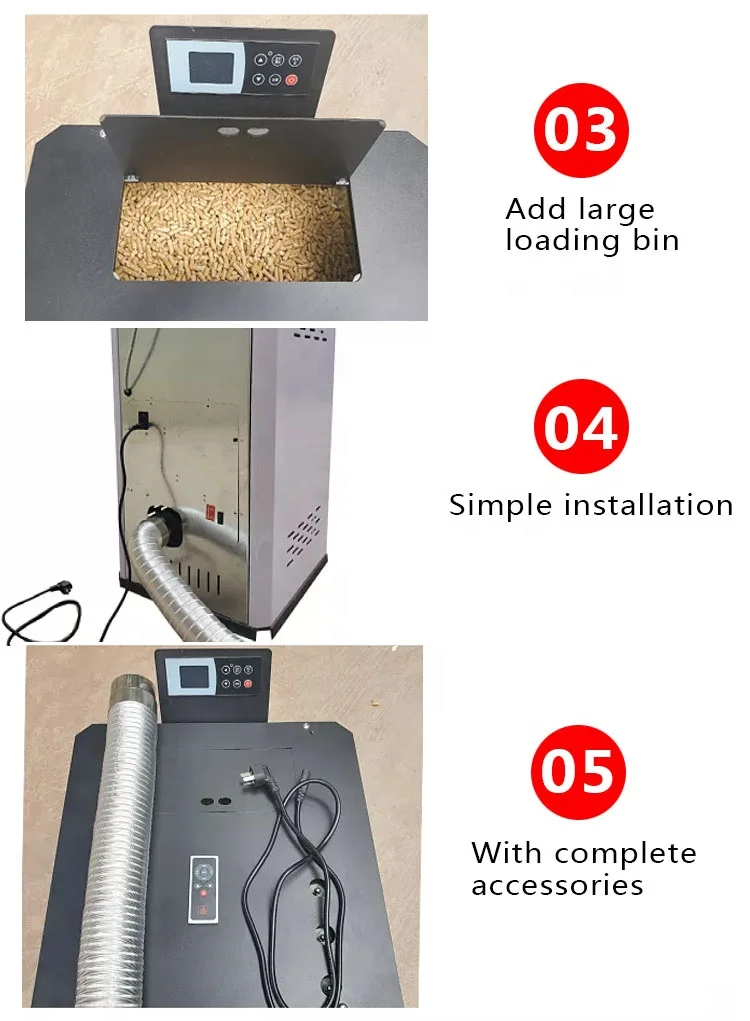 03

Add large loading bin

04

Simple installation

05

With complete accessories