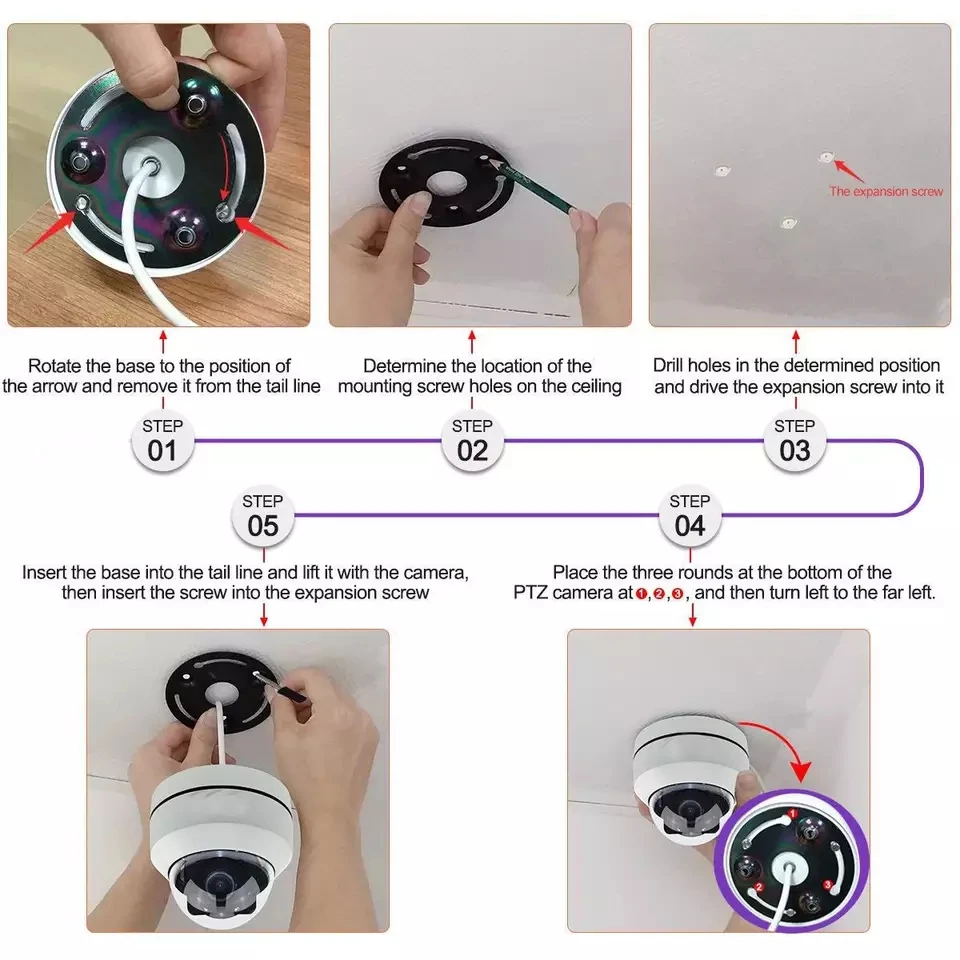 The expansion screw

Rotate the base to the position of the arrow and remove it from the tail line

Determine the location of the mounting screw holes on the ceiling

Drill holes in the determined position and drive the expansion screw into it

STEP 01

STEP 02

STEP 03

STEP 05

STEP 04

Insert the base into the tail line and lift it with the camera, then insert the screw into the expansion screw

Place the three rounds at the bottom of the PTZ camera at ❶,❷,❸, and then turn left to the far left.

1
2
3