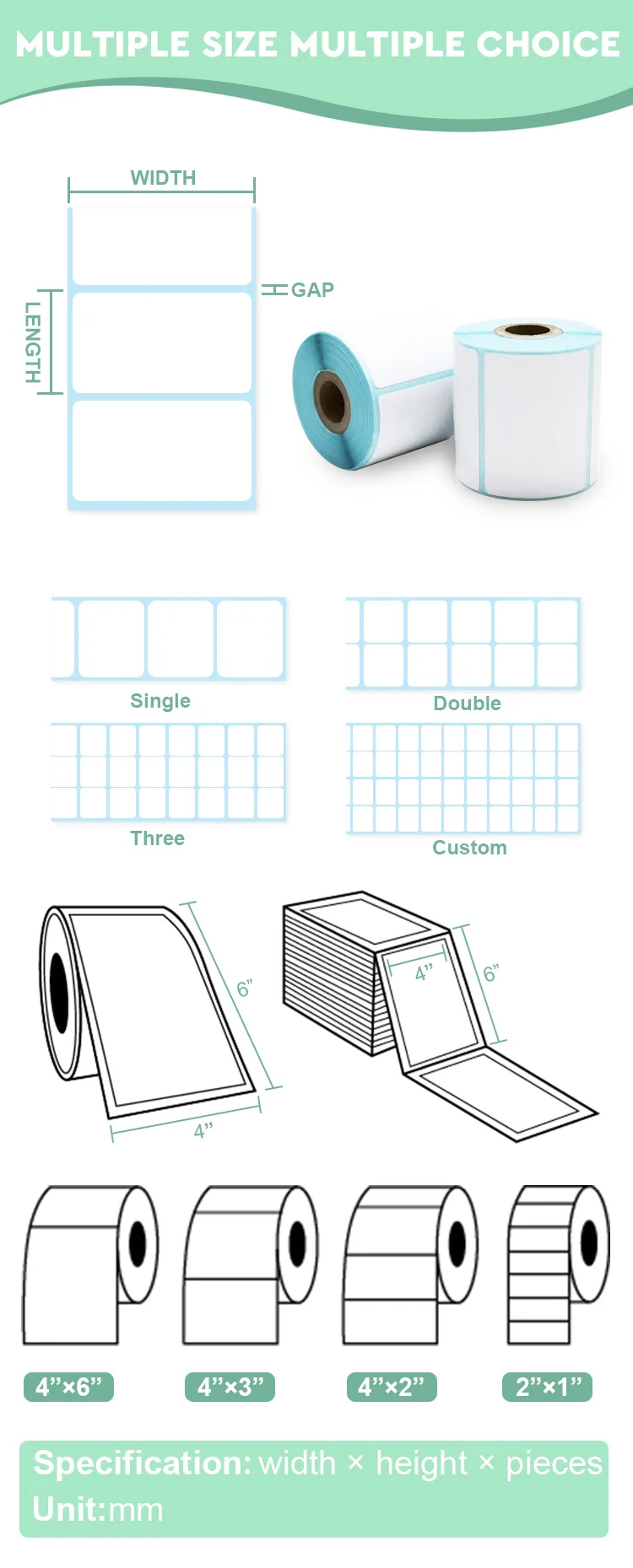 MULTIPLE SIZE MULTIPLE CHOICE

WIDTH

LENGTH

GAP

Single

Double

Three

Custom

6”

4”

4”

6”

4”×6”

4”×3”

4”×2”

2”×1”

Specification: width × height × pieces
Unit:mm