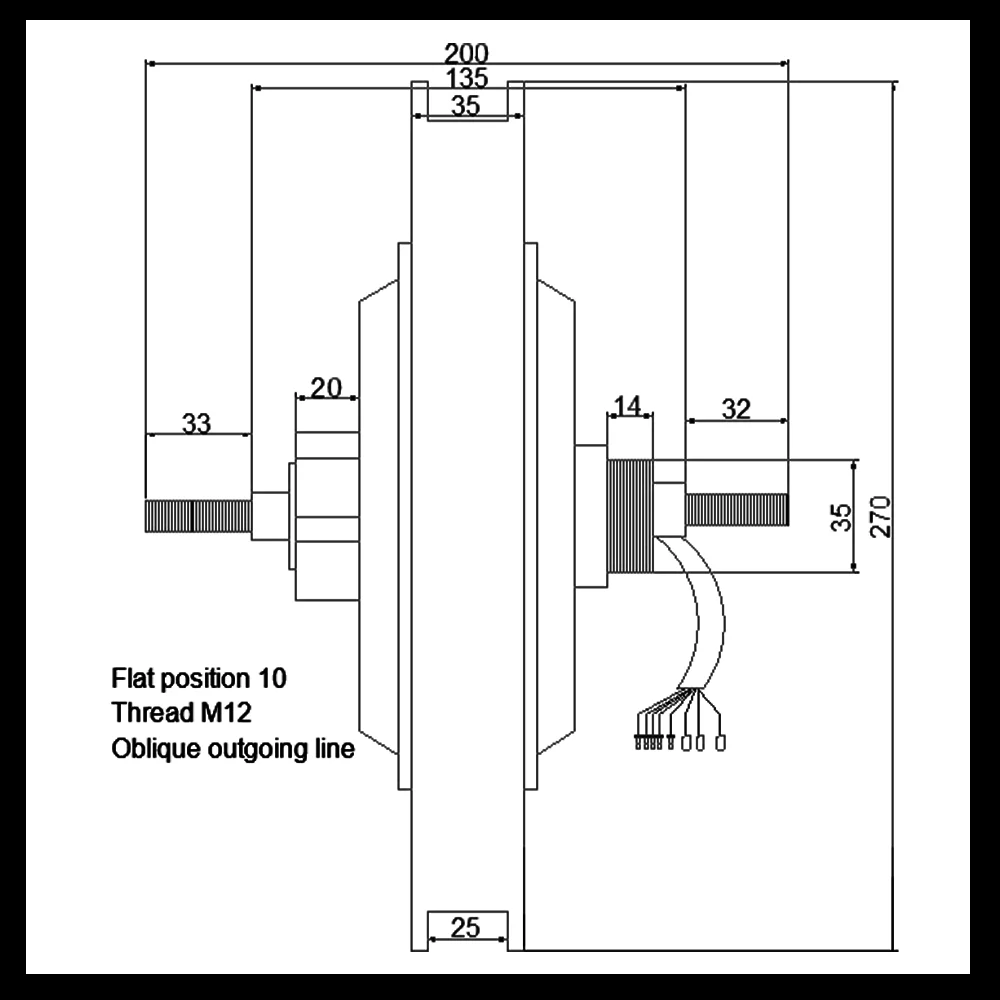 200
135
35
20
33
14
32
35
270
Flat position 10
Thread M12
Oblique outgoing line
25