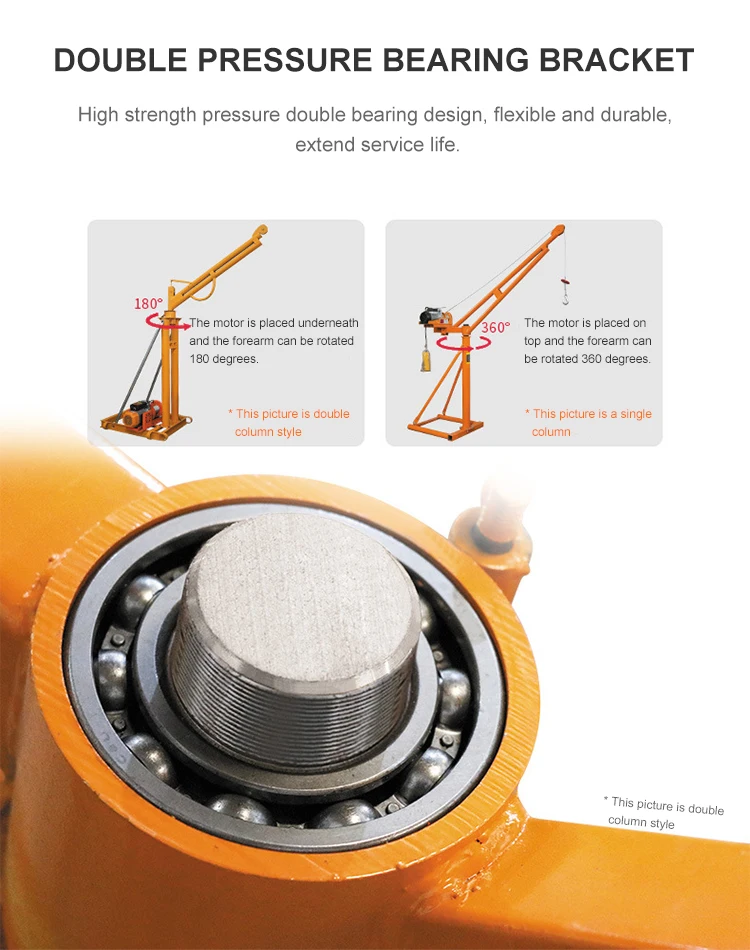 DOUBLE PRESSURE BEARING BRACKET

High strength pressure double bearing design, flexible and durable, extend service life.

180°

The motor is placed underneath and the forearm can be rotated 180 degrees.

* This picture is double column style

360°

The motor is placed on top and the forearm can be rotated 360 degrees.

* This picture is a single column

* This picture is double column style