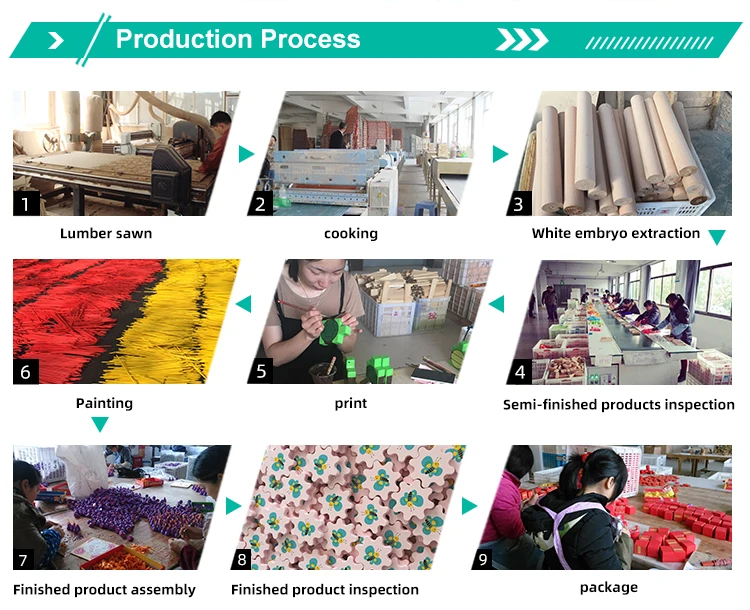 Production Process

1
Lumber sawn

2
cooking

3
White embryo extraction

6
Painting

5
print

4
Semi-finished products inspection

7
Finished product assembly

8
Finished product inspection

9
package