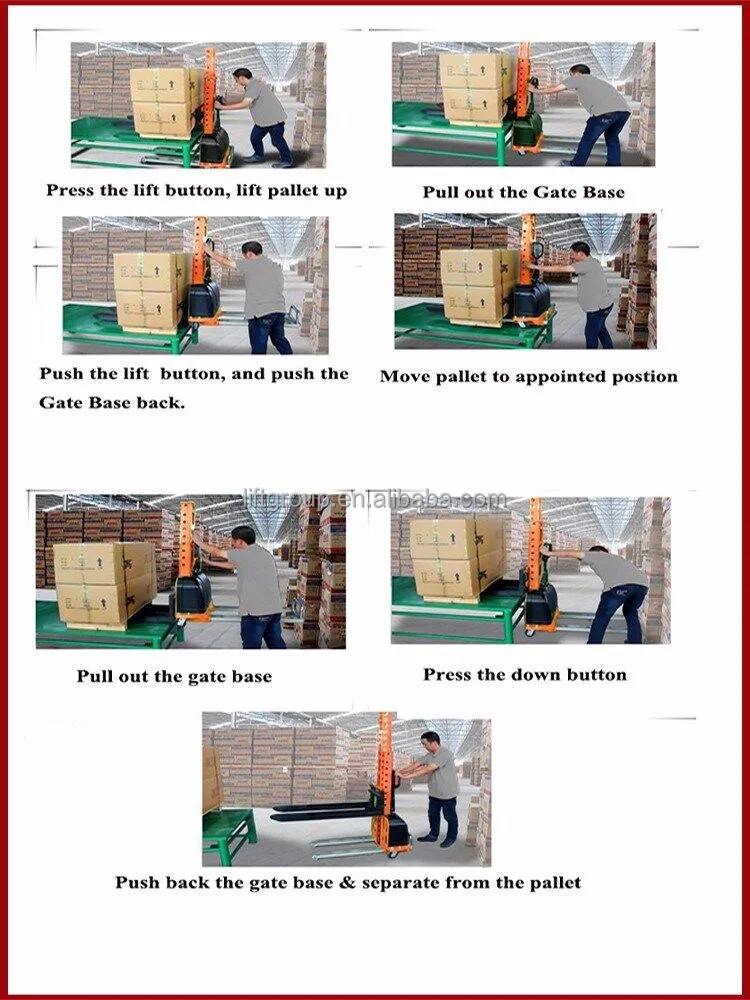 Press the lift button, lift pallet up

Pull out the Gate Base

Push the lift button, and push the Gate Base back.

Move pallet to appointed postion

liftgroup.en.alibaba.com

Pull out the gate base

Press the down button

Push back the gate base & separate from the pallet