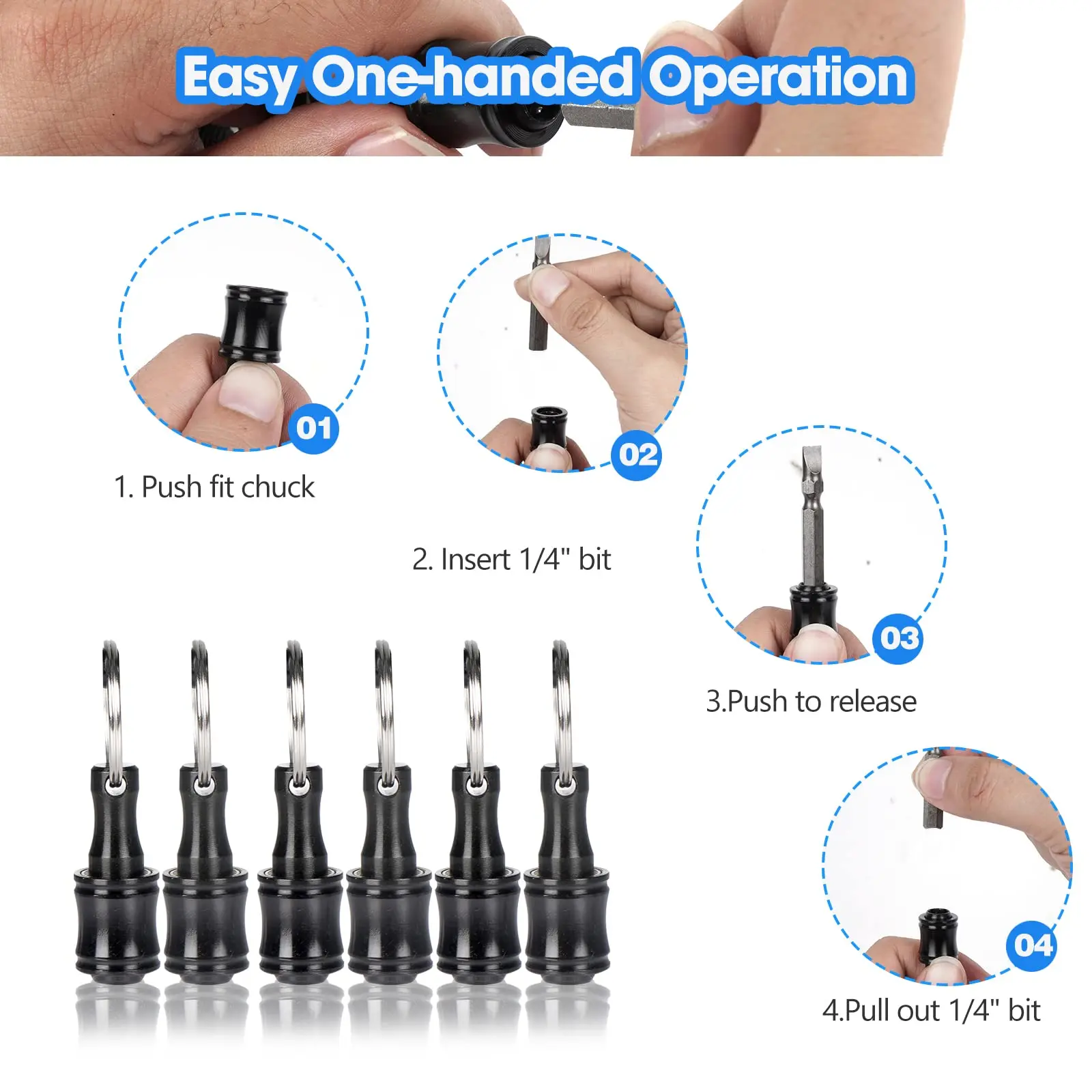 Easy One-handed Operation

01

1. Push fit chuck

02

2. Insert 1/4" bit

03

3.Push to release

04

4.Pull out 1/4" bit