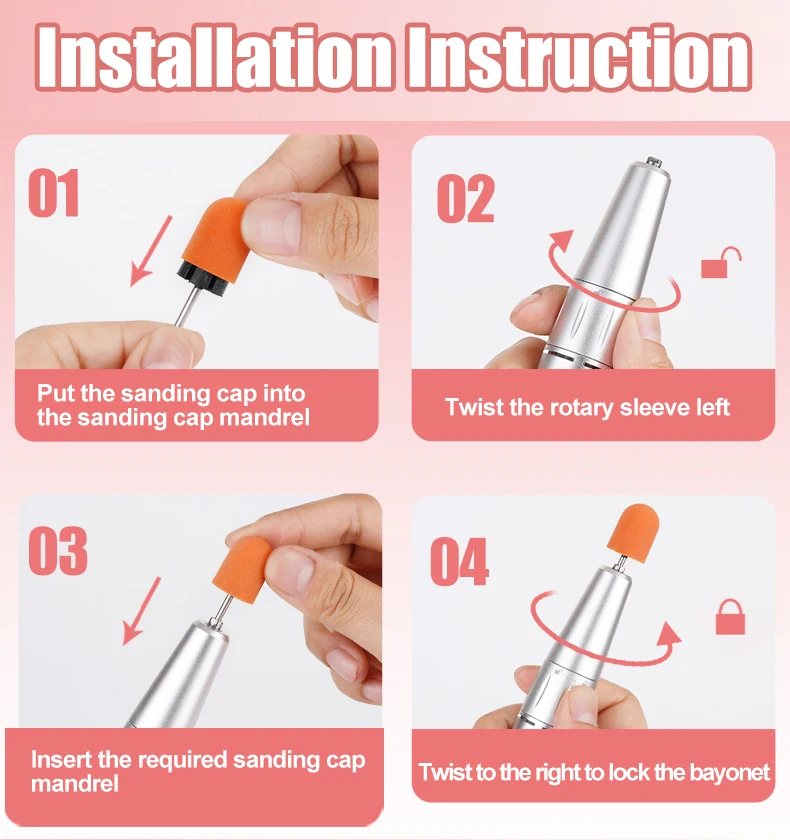 Installation Instruction

01

Put the sanding cap into the sanding cap mandrel

02

Twist the rotary sleeve left

03

Insert the required sanding cap mandrel

04

Twist to the right to lock the bayonet