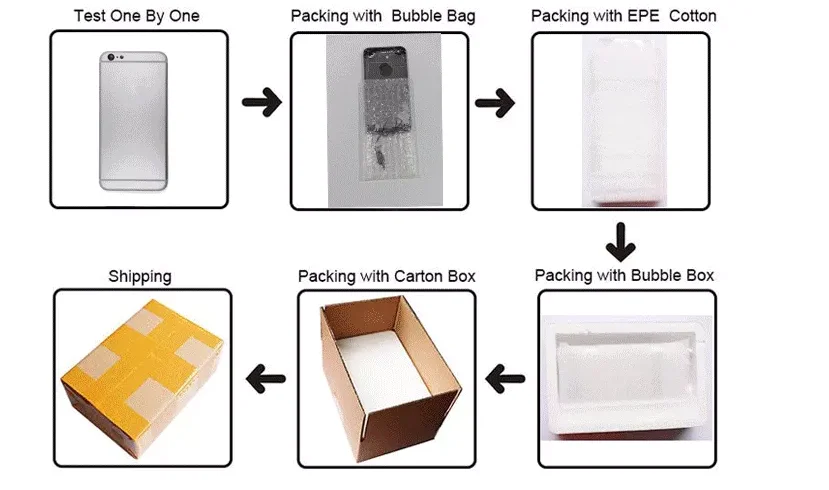 Test One By One

Packing with Bubble Bag

Packing with EPE Cotton

Packing with Bubble Box

Packing with Carton Box

Shipping