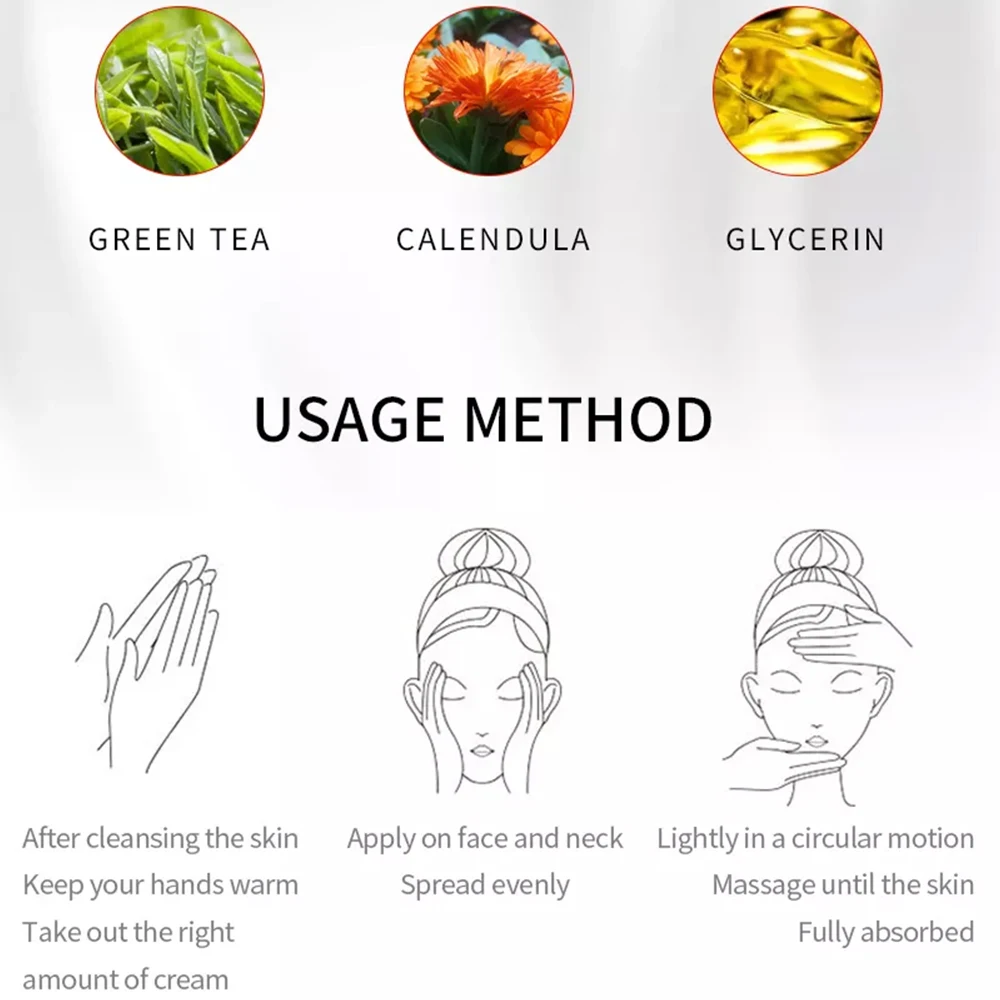 GREEN TEA

CALENDULA

GLYCERIN

USAGE METHOD

After cleansing the skin
Keep your hands warm
Take out the right
amount of cream

Apply on face and neck
Spread evenly

Lightly in a circular motion
Massage until the skin
Fully absorbed