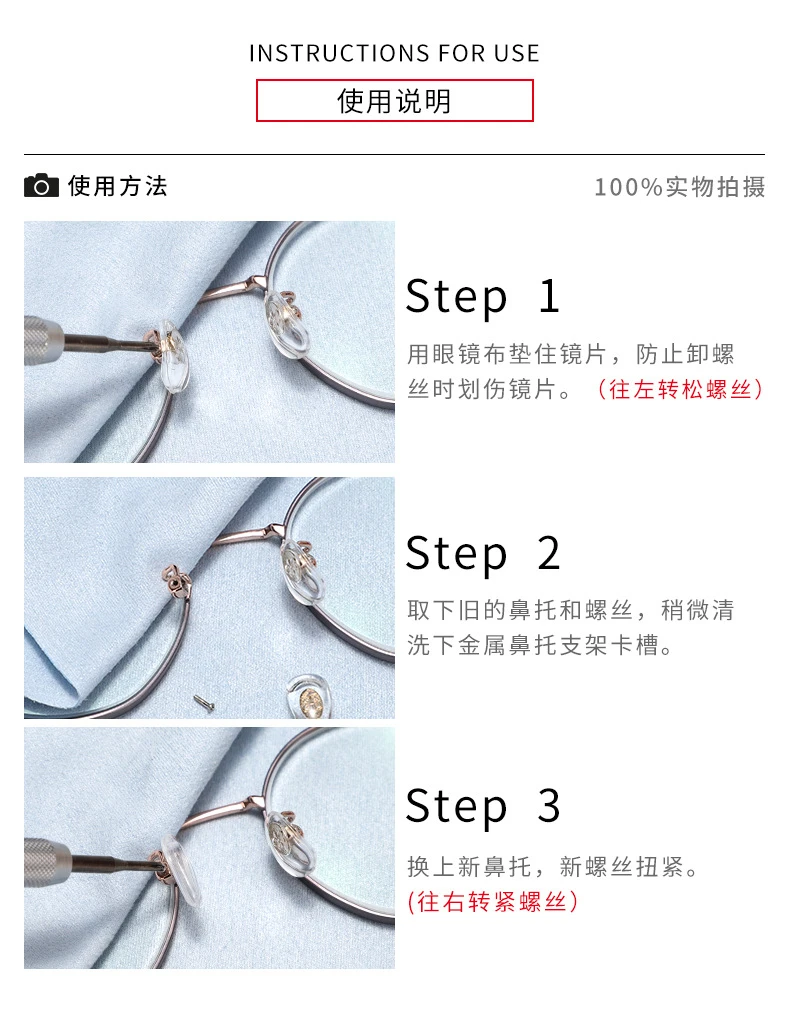 INSTRUCTIONS FOR USE

使用说明

使用方法

100%实物拍摄

Step 1

用眼镜布垫住镜片，防止卸螺丝时划伤镜片。（往左转松螺丝）

Step 2

取下旧的鼻托和螺丝，稍微清洗下金属鼻托支架卡槽。

Step 3

换上新鼻托，新螺丝扭紧。(往右转紧螺丝)