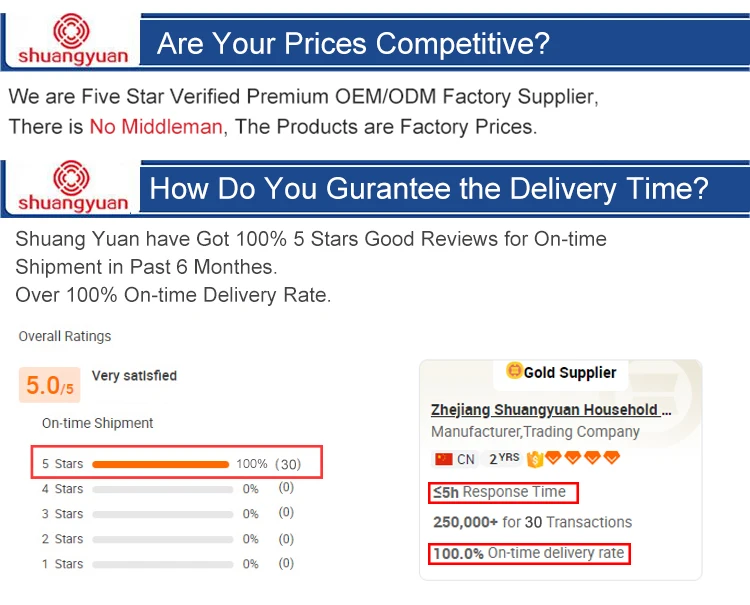 shuangyuan

Are Your Prices Competitive?

We are Five Star Verified Premium OEM/ODM Factory Supplier, There is No Middleman, The Products are Factory Prices.

shuangyuan

How Do You Gurantee the Delivery Time?

Shuang Yuan have Got 100% 5 Stars Good Reviews for On-time Shipment in Past 6 Monthes.
Over 100% On-time Delivery Rate.

Overall Ratings

5.0/5 Very satisfied

On-time Shipment

5 Stars 100% (30)
4 Stars 0% (0)
3 Stars 0% (0)
2 Stars 0% (0)
1 Stars 0% (0)

Gold Supplier

Zhejiang Shuangyuan Household ...
Manufacturer,Trading Company
CN 2 YRS

≤5h Response Time

250,000+ for 30 Transactions

100.0% On-time delivery rate