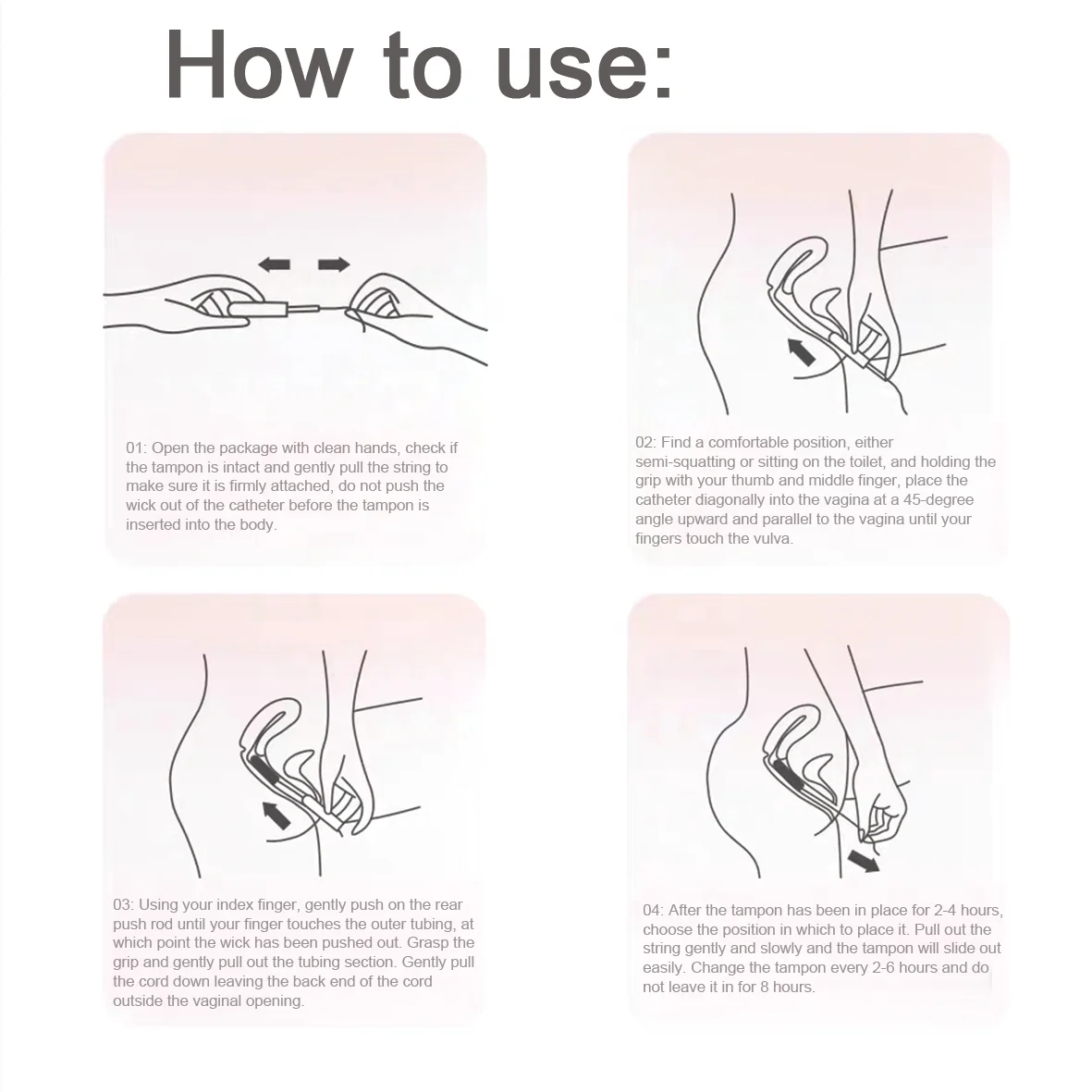 How to use:

01: Open the package with clean hands, check if the tampon is intact and gently pull the string to make sure it is firmly attached, do not push the wick out of the catheter before the tampon is inserted into the body.

02: Find a comfortable position, either semi-squatting or sitting on the toilet, and holding the grip with your thumb and middle finger, place the catheter diagonally into the vagina at a 45-degree angle upward and parallel to the vagina until your fingers touch the vulva.

03: Using your index finger, gently push on the rear push rod until your finger touches the outer tubing, at which point the wick has been pushed out. Grasp the grip and gently pull out the tubing section. Gently pull the cord down leaving the back end of the cord outside the vaginal opening.

04: After the tampon has been in place for 2-4 hours, choose the position in which to place it. Pull out the string gently and slowly and the tampon will slide out easily. Change the tampon every 2-6 hours and do not leave it in for 8 hours.