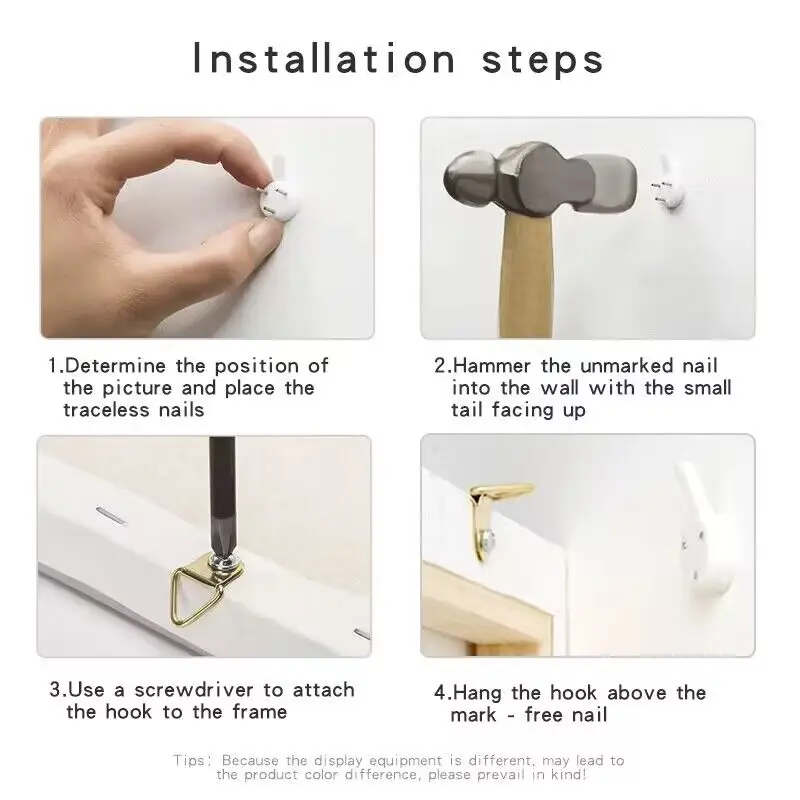 Installation steps

1.Determine the position of the picture and place the traceless nails

2.Hammer the unmarked nail into the wall with the small tail facing up

3.Use a screwdriver to attach the hook to the frame

4.Hang the hook above the mark - free nail

Tips: Because the display equipment is different, may lead to the product color difference, please prevail in kind!