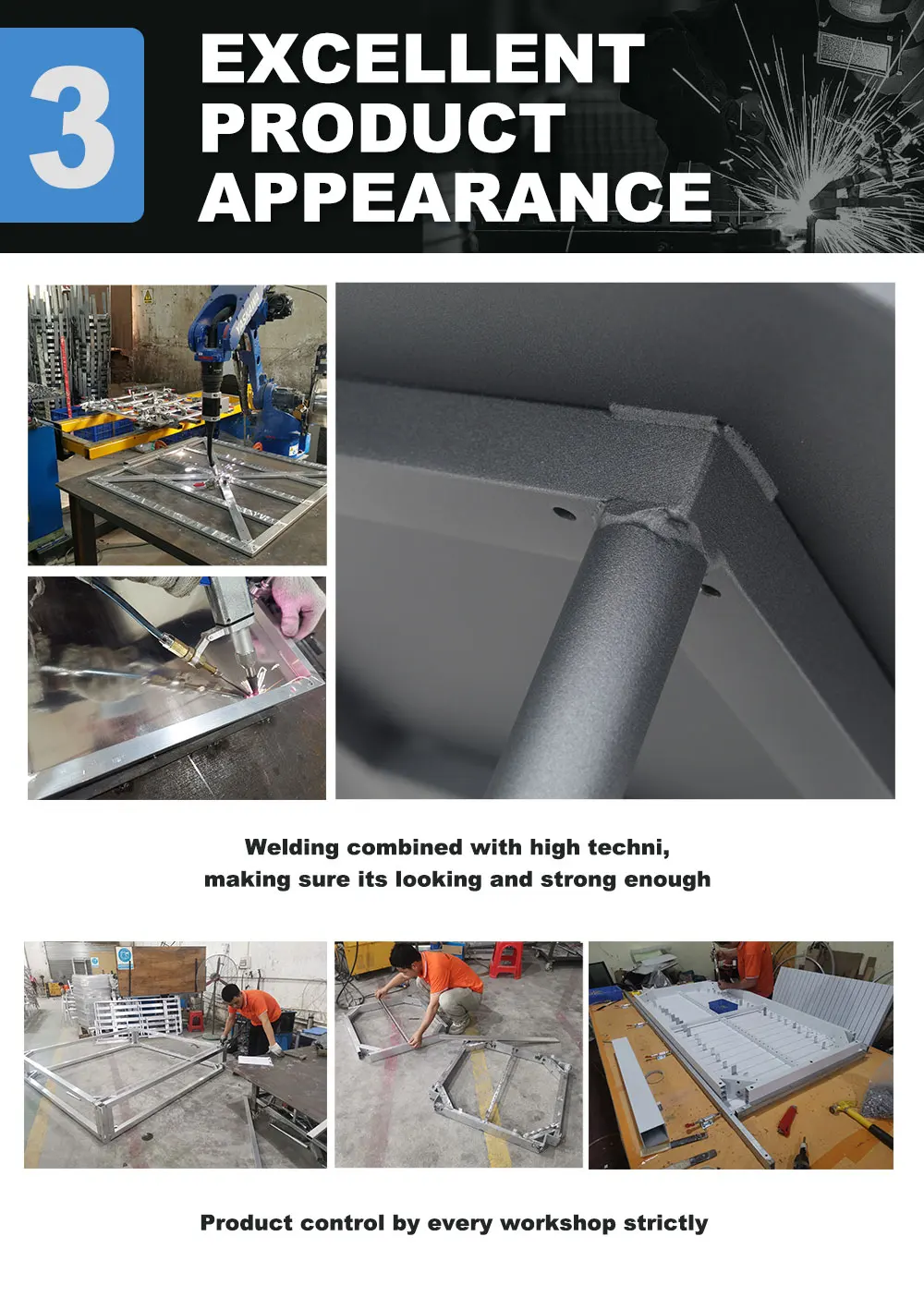 3

EXCELLENT PRODUCT APPEARANCE

Welding combined with high techni, making sure its looking and strong enough

Product control by every workshop strictly