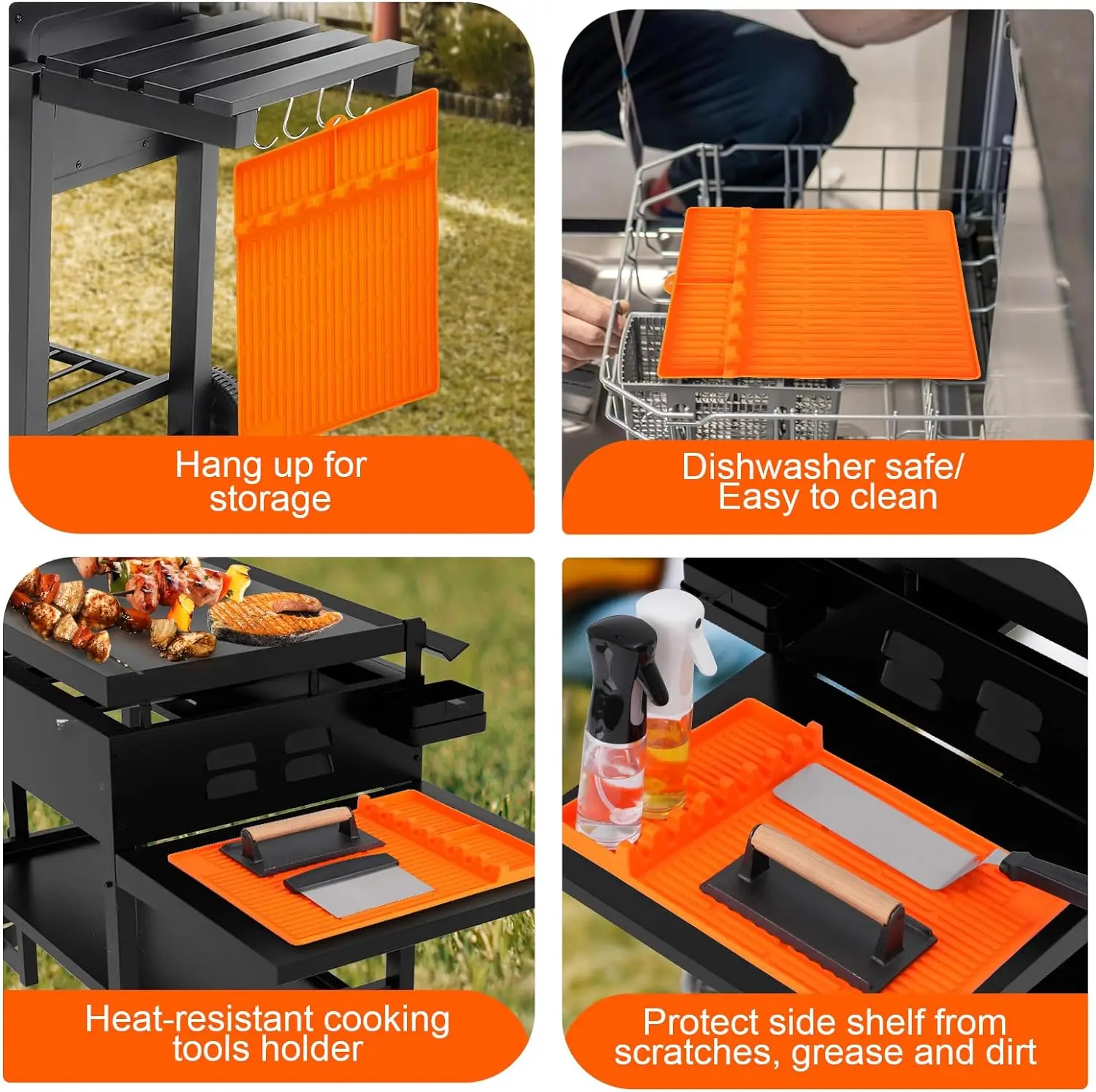 Hang up for storage

Dishwasher safe/ Easy to clean

Heat-resistant cooking tools holder

Protect side shelf from scratches, grease and dirt