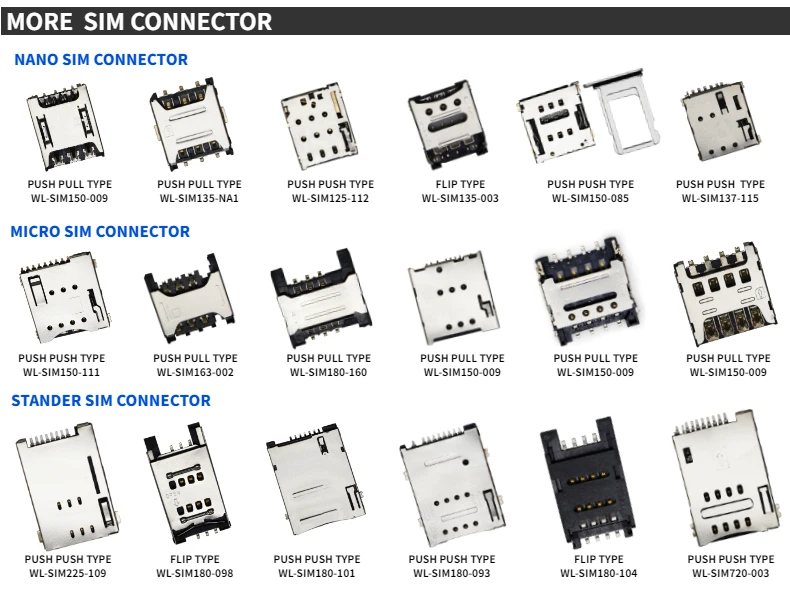 MORE SIM CONNECTOR

NANO SIM CONNECTOR

PUSH PULL TYPE
WL-SIM150-009

PUSH PULL TYPE
WL-SIM135-NA1

PUSH PUSH TYPE
WL-SIM125-112

FLIP TYPE
WL-SIM135-003

PUSH PUSH TYPE
WL-SIM150-085

PUSH PUSH TYPE
WL-SIM137-115

MICRO SIM CONNECTOR

PUSH PUSH TYPE
WL-SIM150-111

PUSH PULL TYPE
WL-SIM163-002

PUSH PULL TYPE
WL-SIM180-160

PUSH PULL TYPE
WL-SIM150-009

PUSH PULL TYPE
WL-SIM150-009

PUSH PULL TYPE
WL-SIM150-009

STANDER SIM CONNECTOR

PUSH PUSH TYPE
WL-SIM225-109

FLIP TYPE
WL-SIM180-098

PUSH PUSH TYPE
WL-SIM180-101

PUSH PUSH TYPE
WL-SIM180-093

FLIP TYPE
WL-SIM180-104

PUSH PUSH TYPE
WL-SIM720-003