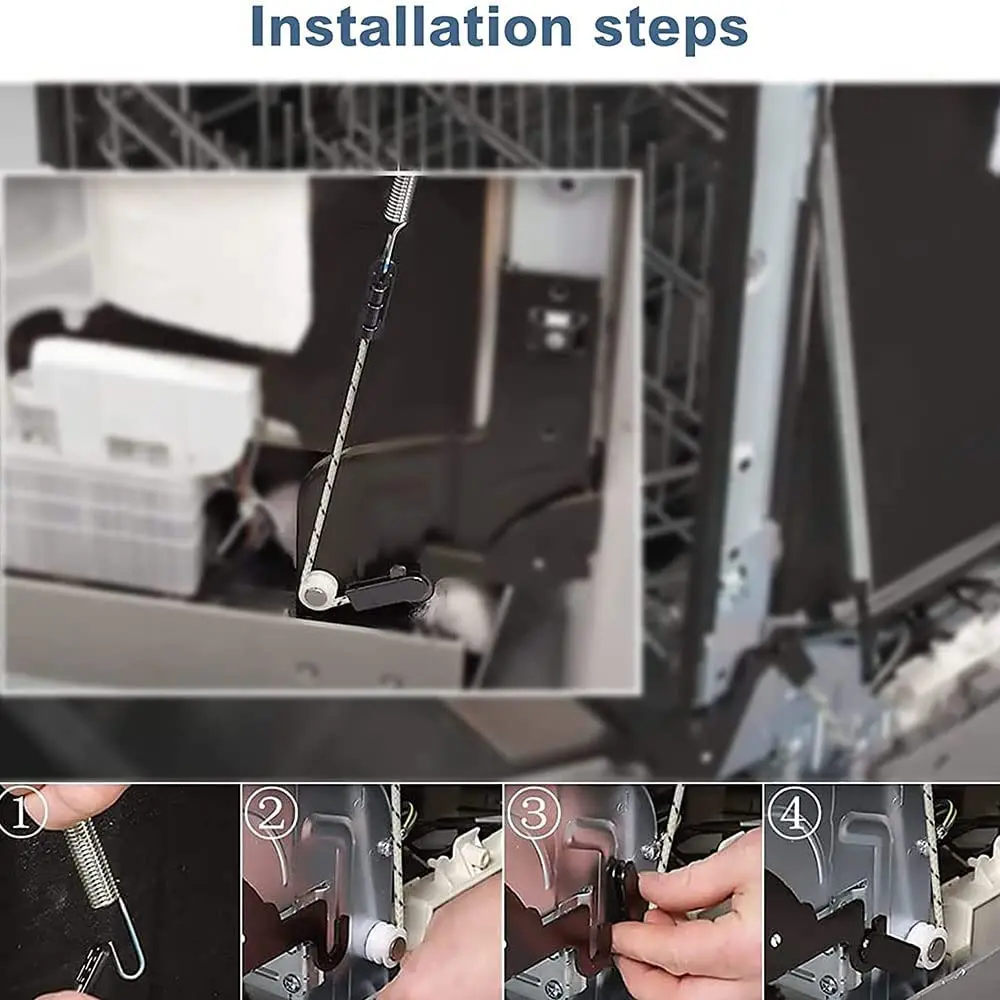 Installation steps

①

②

③

④