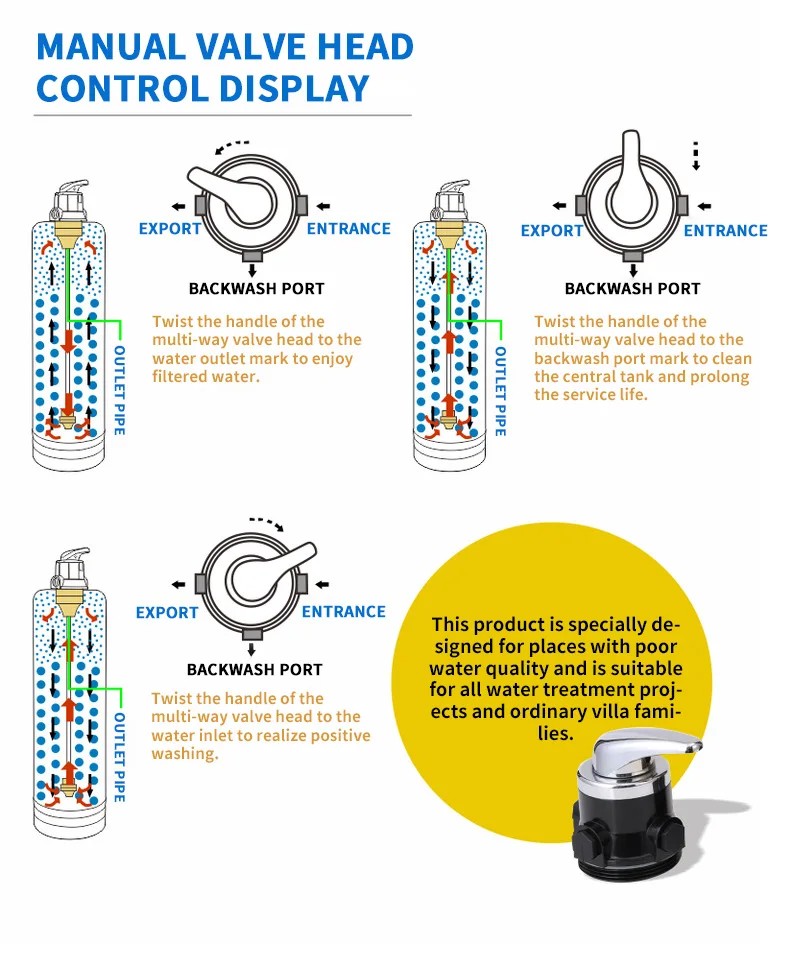 MANUAL VALVE HEAD CONTROL DISPLAY

EXPORT
ENTRANCE
BACKWASH PORT
OUTLET PIPE

Twist the handle of the multi-way valve head to the water outlet mark to enjoy filtered water.

EXPORT
ENTRANCE
BACKWASH PORT
OUTLET PIPE

Twist the handle of the multi-way valve head to the backwash port mark to clean the central tank and prolong the service life.

EXPORT
ENTRANCE
BACKWASH PORT
OUTLET PIPE

Twist the handle of the multi-way valve head to the water inlet to realize positive washing.

This product is specially designed for places with poor water quality and is suitable for all water treatment projects and ordinary villa families.