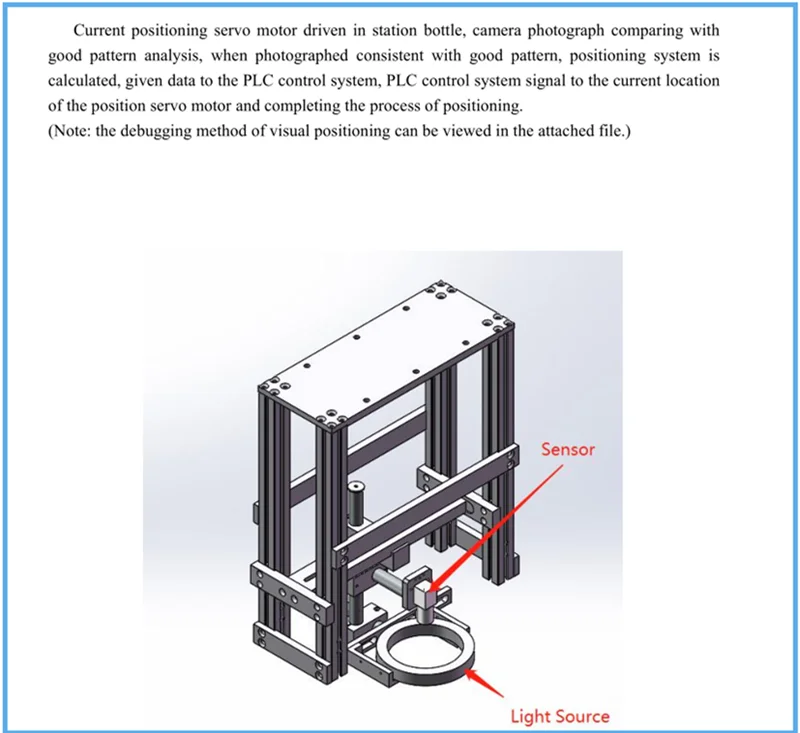 Current positioning servo motor driven in station bottle, camera photograph comparing with good pattern analysis, when photographed consistent with good pattern, positioning system is calculated, given data to the PLC control system, PLC control system signal to the current location of the position servo motor and completing the process of positioning.
(Note: the debugging method of visual positioning can be viewed in the attached file.)

Sensor

Light Source