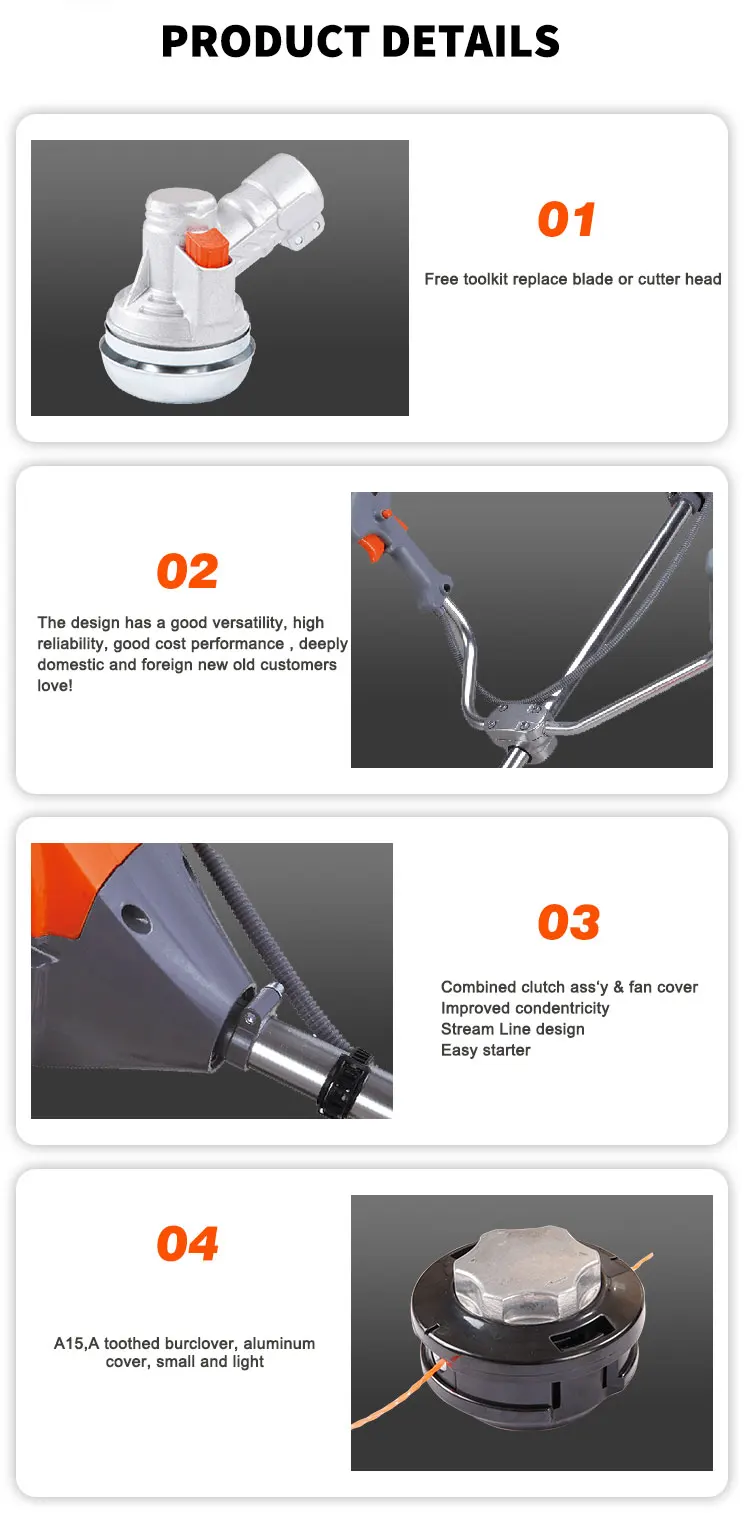 PRODUCT DETAILS

01

Free toolkit replace blade or cutter head

02

The design has a good versatility, high reliability, good cost performance , deeply domestic and foreign new old customers love!

03

Combined clutch ass'y & fan cover
Improved condentricity
Stream Line design
Easy starter

04

A15,A toothed burclover, aluminum cover, small and light