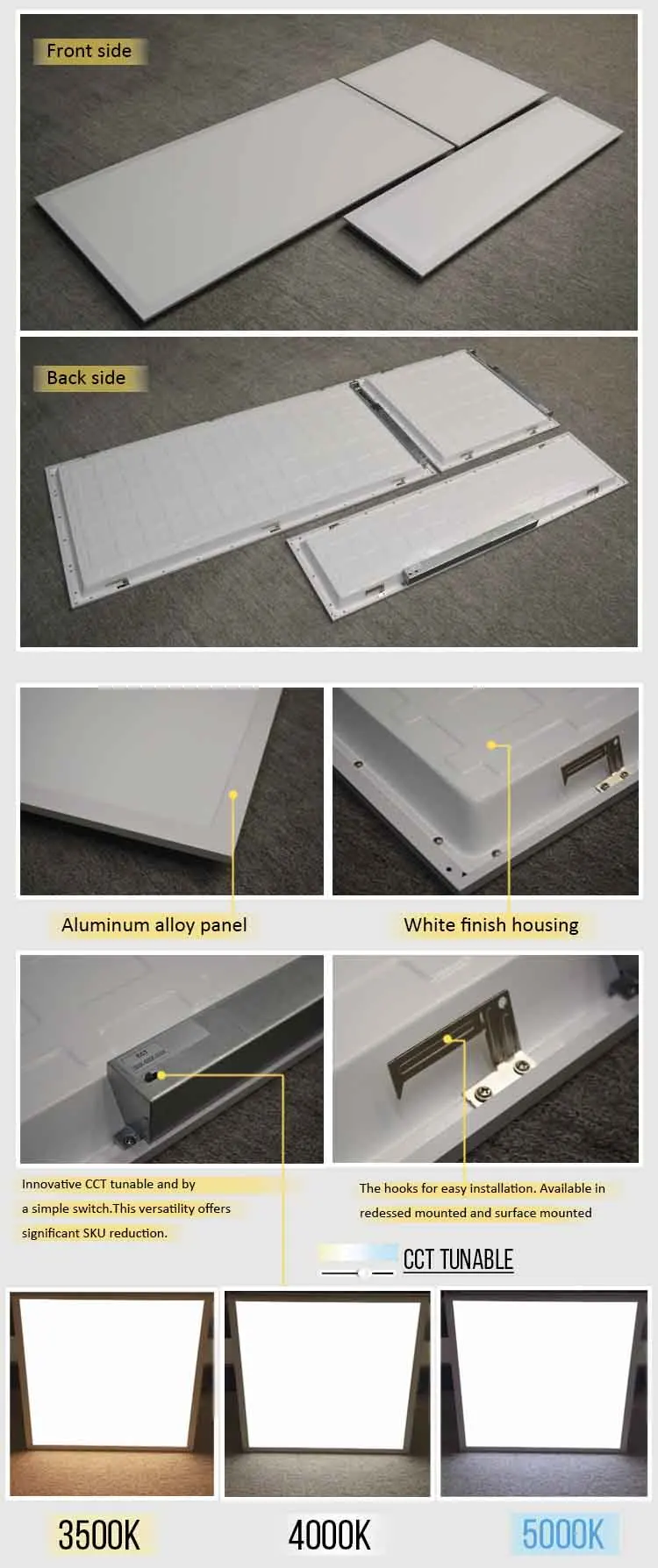 Front side

Back side

Aluminum alloy panel

White finish housing

Innovative CCT tunable and by a simple switch.This versatility offers significant SKU reduction.

The hooks for easy installation. Available in redessed mounted and surface mounted

CCT TUNABLE

3500K

4000K

5000K