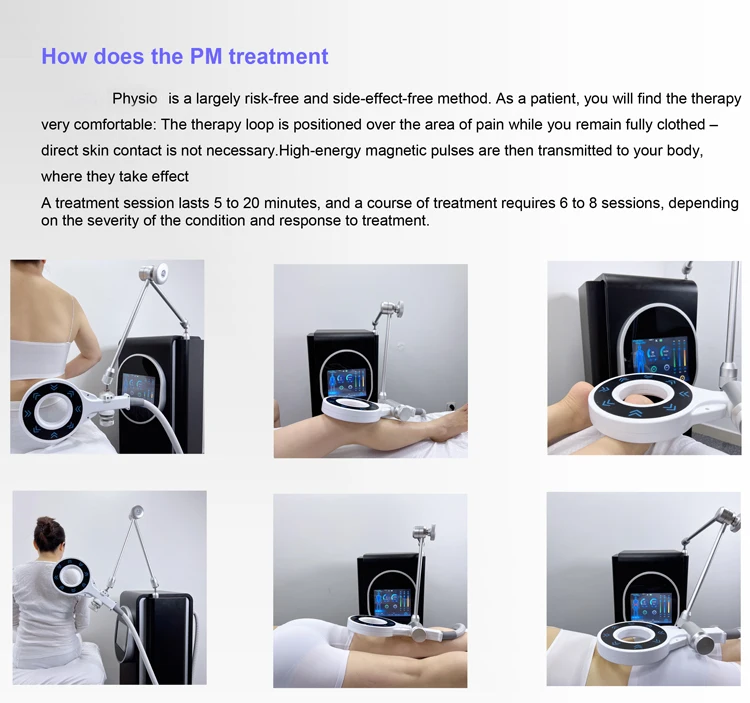 How does the PM treatment

Physio is a largely risk-free and side-effect-free method. As a patient, you will find the therapy very comfortable: The therapy loop is positioned over the area of pain while you remain fully clothed – direct skin contact is not necessary.High-energy magnetic pulses are then transmitted to your body, where they take effect

A treatment session lasts 5 to 20 minutes, and a course of treatment requires 6 to 8 sessions, depending on the severity of the condition and response to treatment.