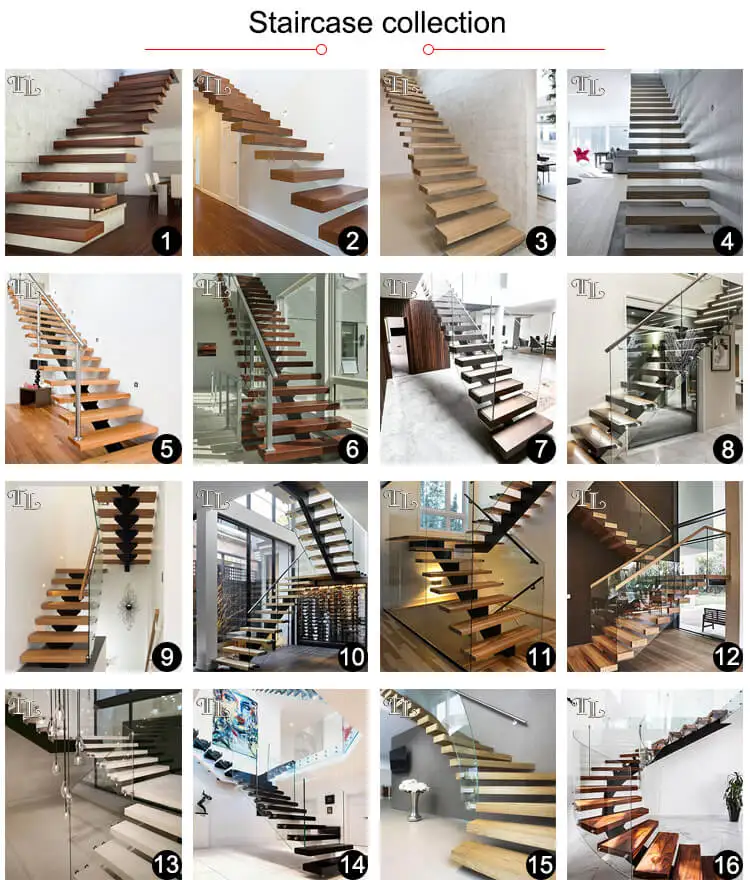 Staircase collection

TL
1

TL
2

TL
3

TL
4

TL
5

TL
6

TL
7

TL
8

TL
9

TL
10

TL
11

TL
12

TL
13

TL
14

TL
15

TL
16