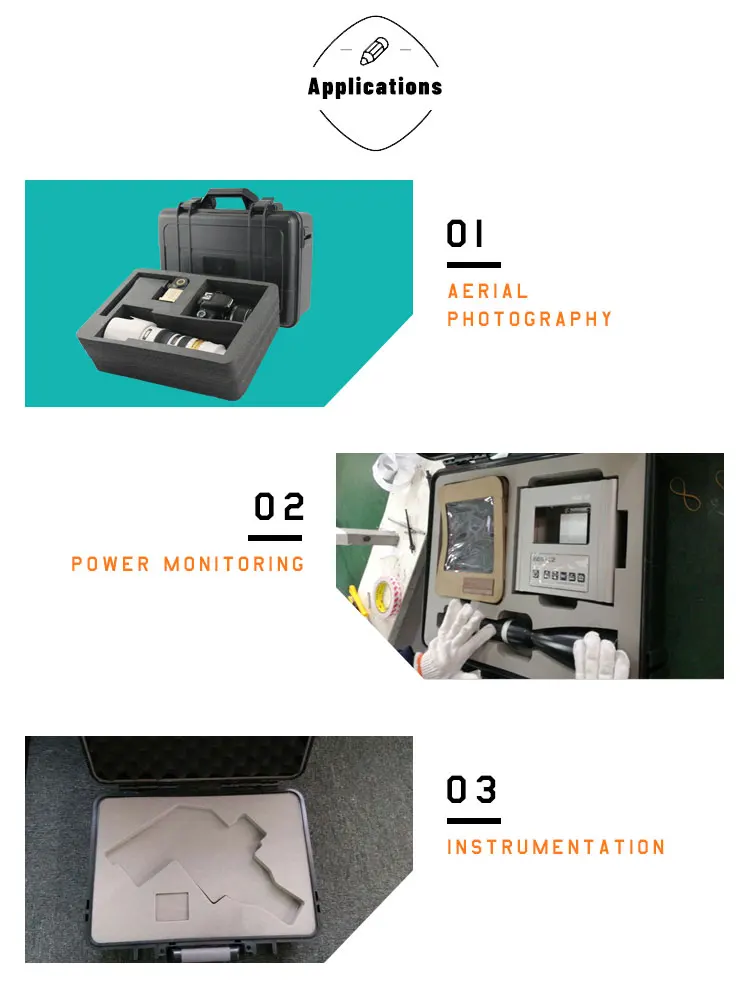 Applications

01

AERIAL PHOTOGRAPHY

02

POWER MONITORING

03

INSTRUMENTATION