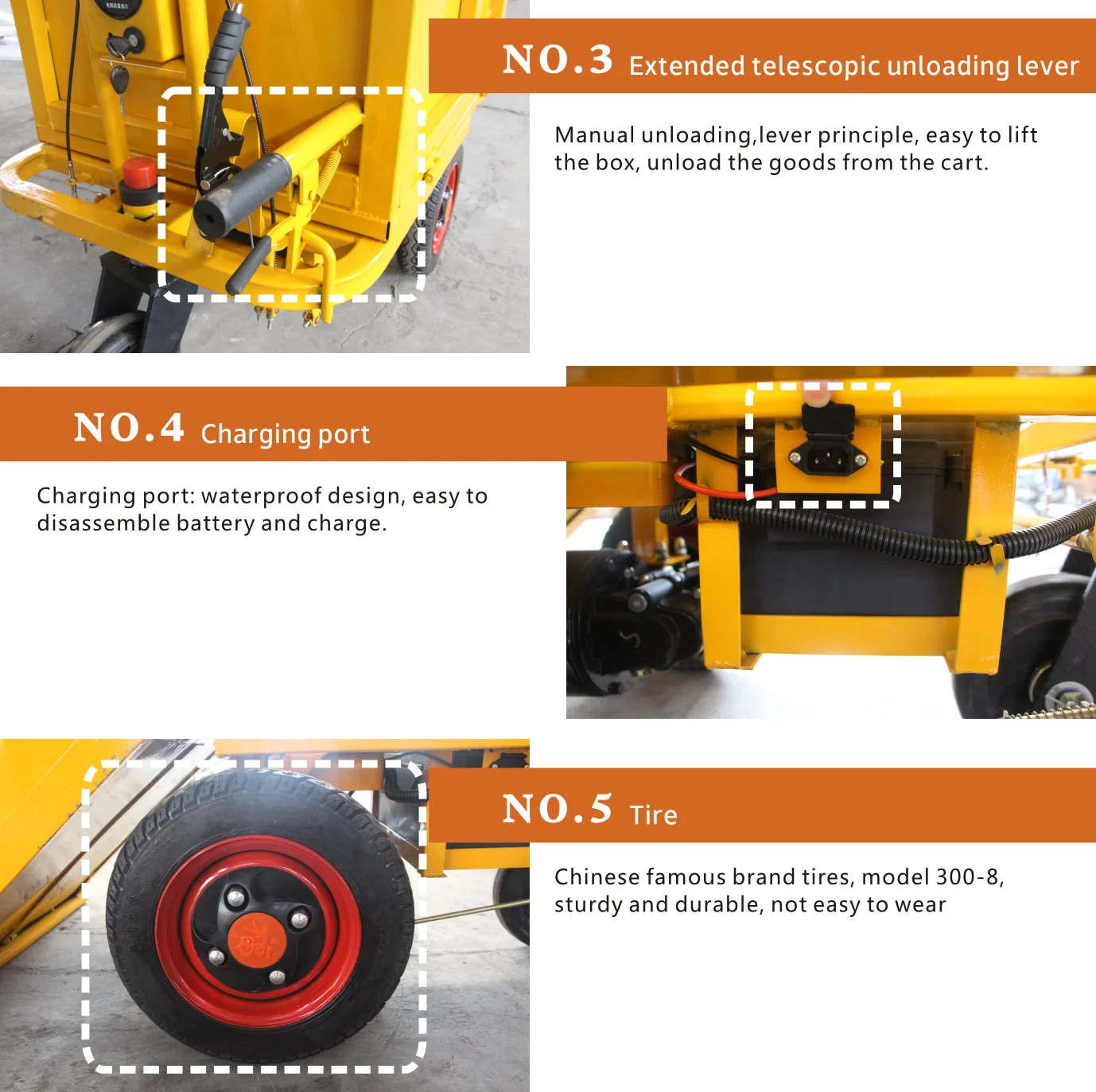 NO.3 Extended telescopic unloading lever

Manual unloading,lever principle, easy to lift the box, unload the goods from the cart.

NO.4 Charging port

Charging port: waterproof design, easy to disassemble battery and charge.

NO.5 Tire

Chinese famous brand tires, model 300-8, sturdy and durable, not easy to wear