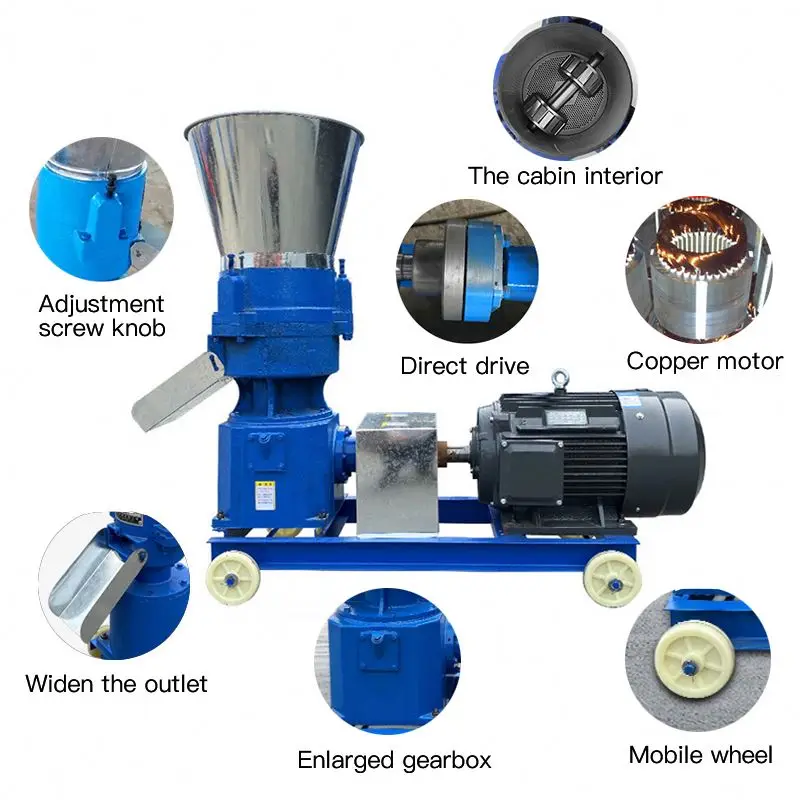 The cabin interior

Adjustment screw knob

Direct drive

Copper motor

Widen the outlet

Enlarged gearbox

Mobile wheel