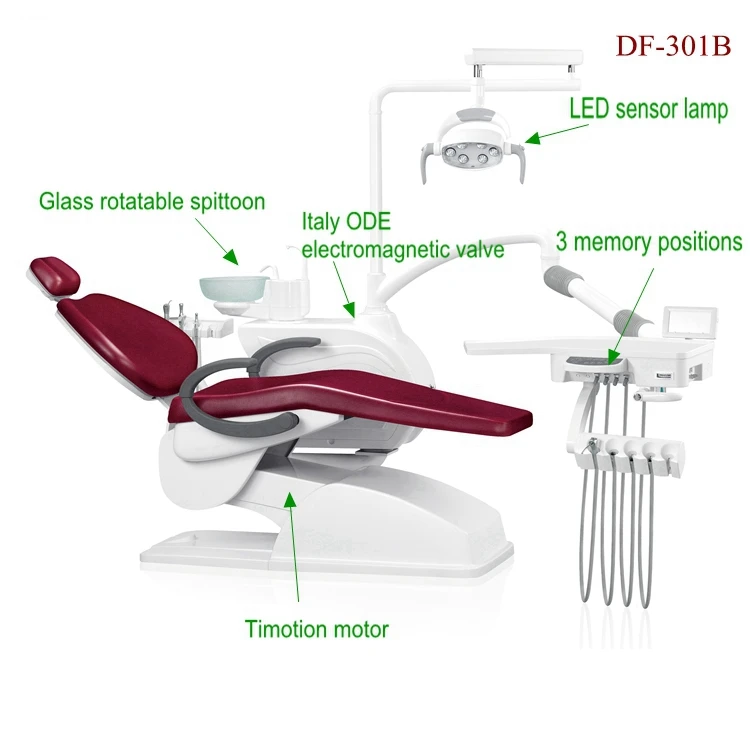 DF-301B

LED sensor lamp

Glass rotatable spittoon

Italy ODE electromagnetic valve

3 memory positions

Timotion motor