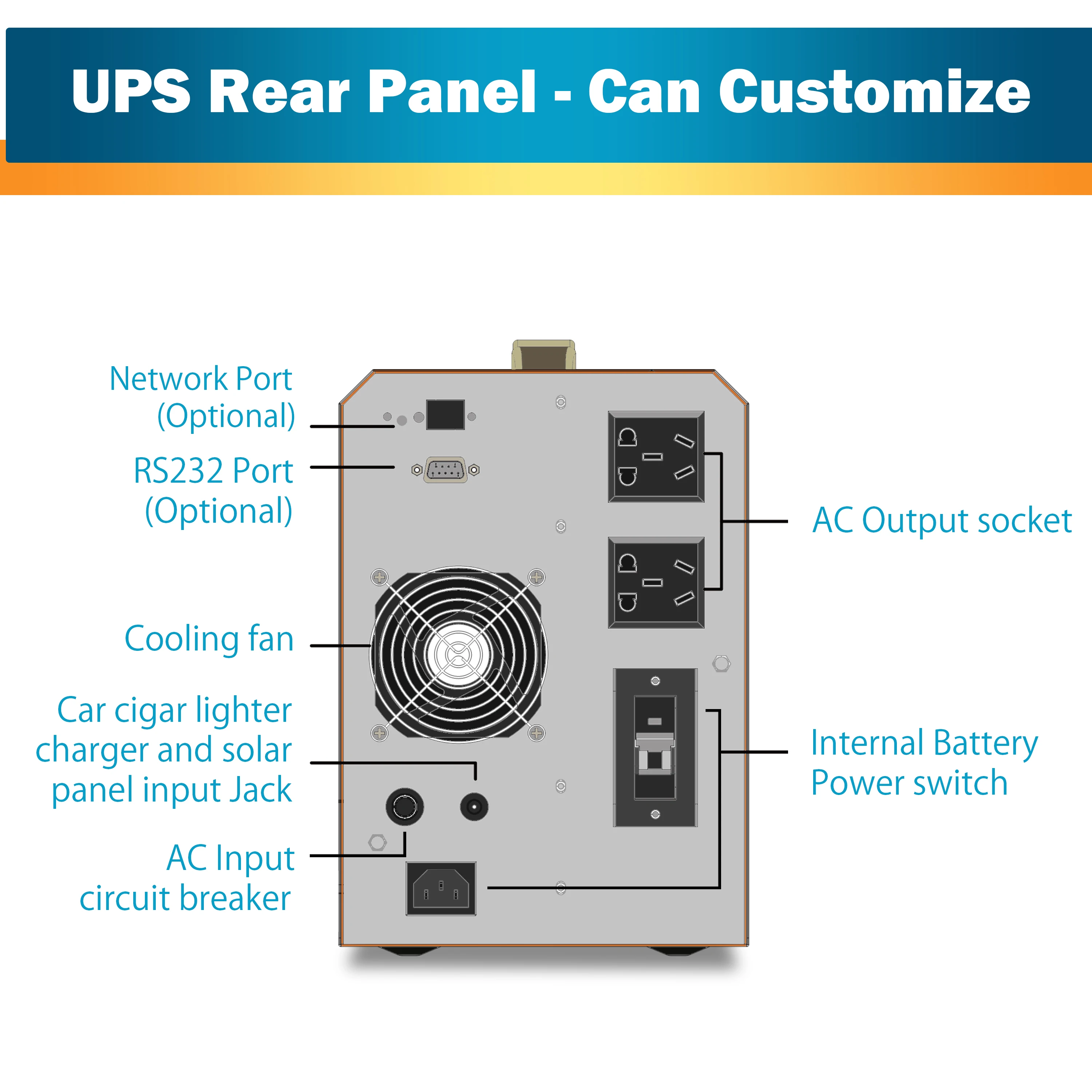 UPS Rear Panel - Can Customize

Network Port (Optional)

RS232 Port (Optional)

Cooling fan

Car cigar lighter charger and solar panel input Jack

AC Input circuit breaker

AC Output socket

Internal Battery Power switch