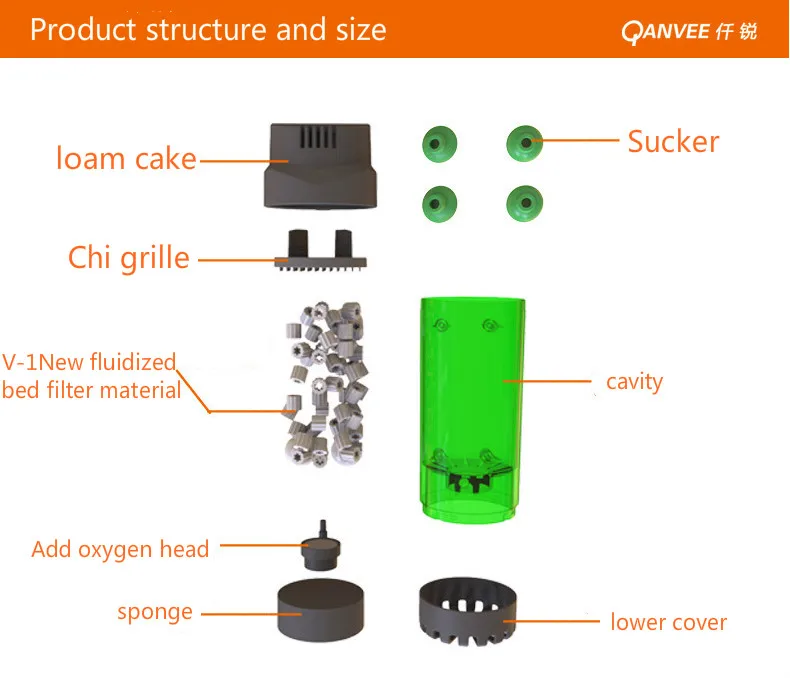 Product structure and size

QANVEE 仟锐

loam cake

Sucker

Chi grille

V-1New fluidized bed filter material

cavity

Add oxygen head

sponge

lower cover