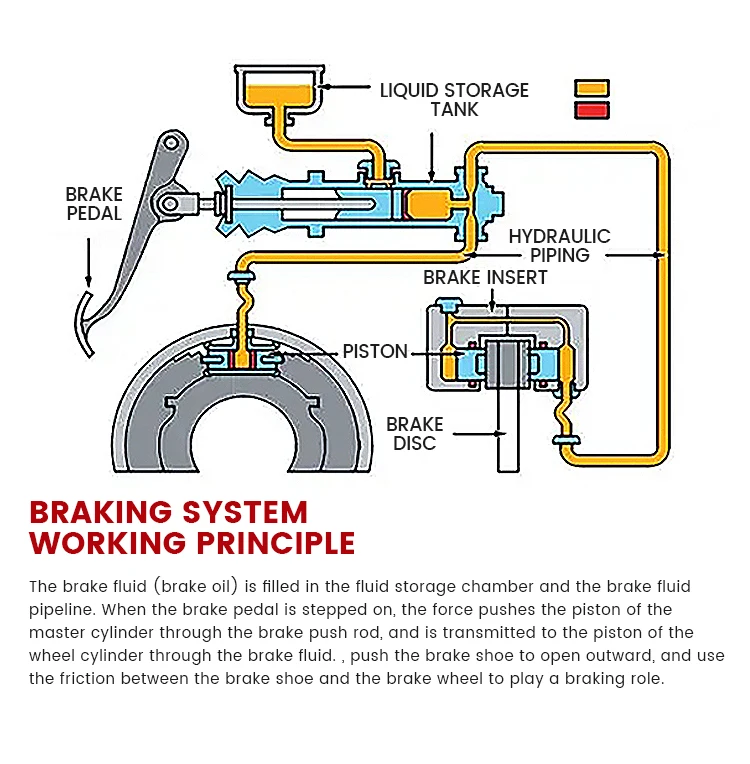 LIQUID STORAGE TANK

BRAKE PEDAL

HYDRAULIC PIPING

BRAKE INSERT

PISTON

BRAKE DISC

BRAKING SYSTEM WORKING PRINCIPLE

The brake fluid (brake oil) is filled in the fluid storage chamber and the brake fluid pipeline. When the brake pedal is stepped on, the force pushes the piston of the master cylinder through the brake push rod, and is transmitted to the piston of the wheel cylinder through the brake fluid. , push the brake shoe to open outward, and use the friction between the brake shoe and the brake wheel to play a braking role.