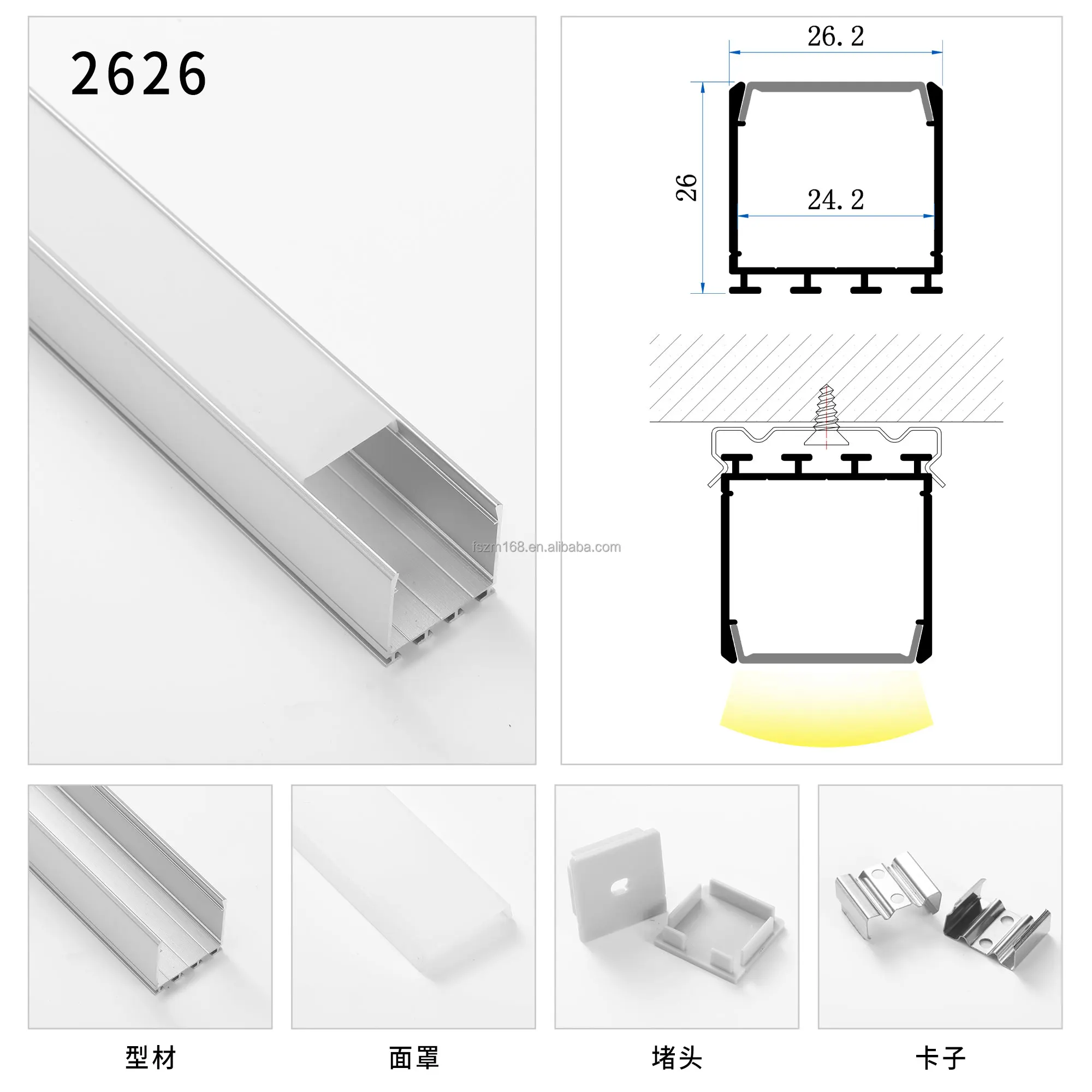 2626

26.2

26

24.2

fszm168.en.alibaba.com

型材

面罩

堵头

卡子