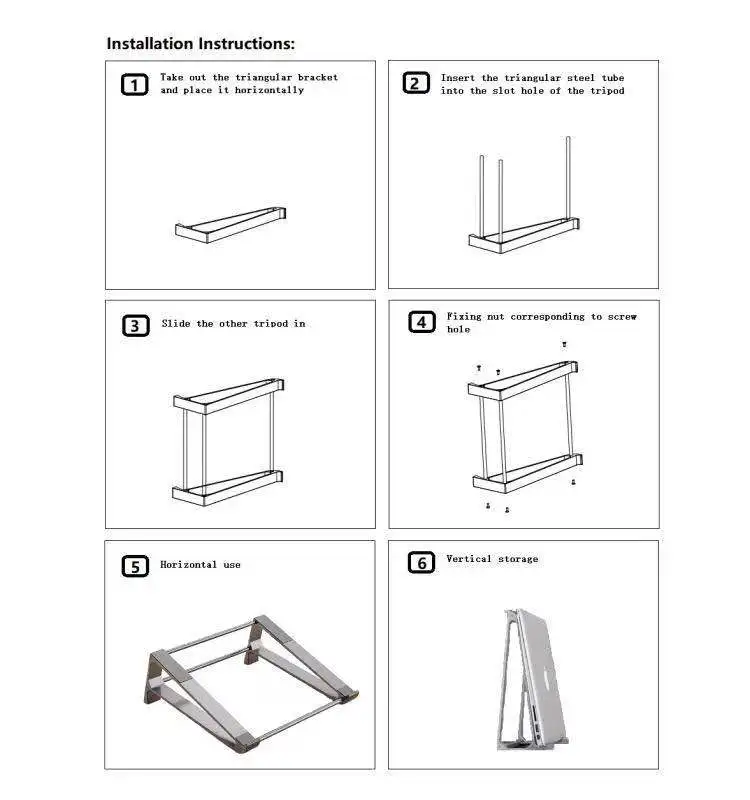 Installation Instructions:

1 Take out the triangular bracket and place it horizontally

2 Insert the triangular steel tube into the slot hole of the tripod

3 Slide the other tripod in

4 Fixing nut corresponding to screw hole

5 Horizontal use

6 Vertical storage