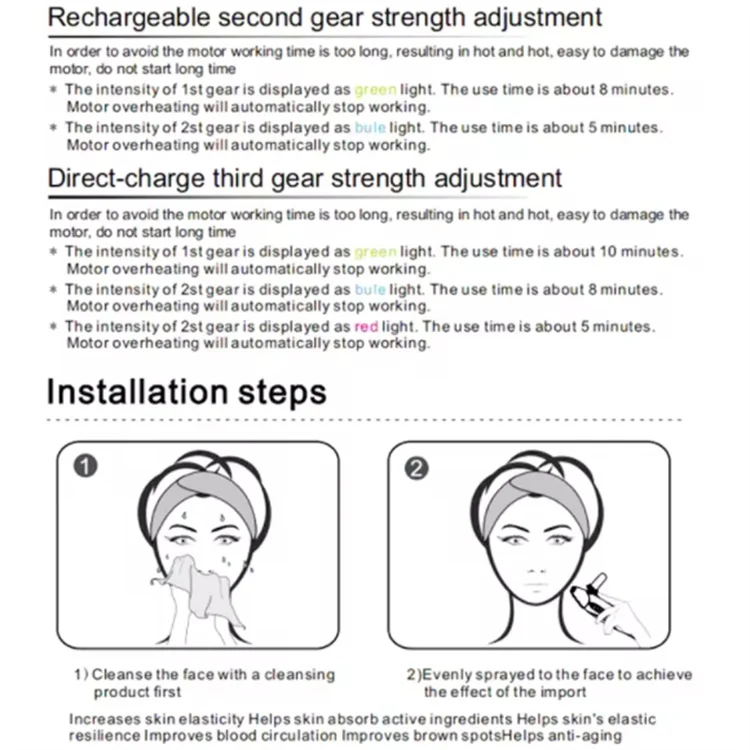 Rechargeable second gear strength adjustment

In order to avoid the motor working time is too long, resulting in hot and hot, easy to damage the motor, do not start long time

* The intensity of 1st gear is displayed as green light. The use time is about 8 minutes. Motor overheating will automatically stop working.
* The intensity of 2st gear is displayed as bule light. The use time is about 5 minutes. Motor overheating will automatically stop working.

Direct-charge third gear strength adjustment

In order to avoid the motor working time is too long, resulting in hot and hot, easy to damage the motor, do not start long time

* The intensity of 1st gear is displayed as green light. The use time is about 10 minutes. Motor overheating will automatically stop working.
* The intensity of 2st gear is displayed as bule light. The use time is about 8 minutes. Motor overheating will automatically stop working.
* The intensity of 2st gear is displayed as red light. The use time is about 5 minutes. Motor overheating will automatically stop working.

Installation steps

1

2

1) Cleanse the face with a cleansing product first

2)Evenly sprayed to the face to achieve the effect of the import

Increases skin elasticity Helps skin absorb active ingredients Helps skin's elastic resilience Improves blood circulation Improves brown spotsHelps anti-aging