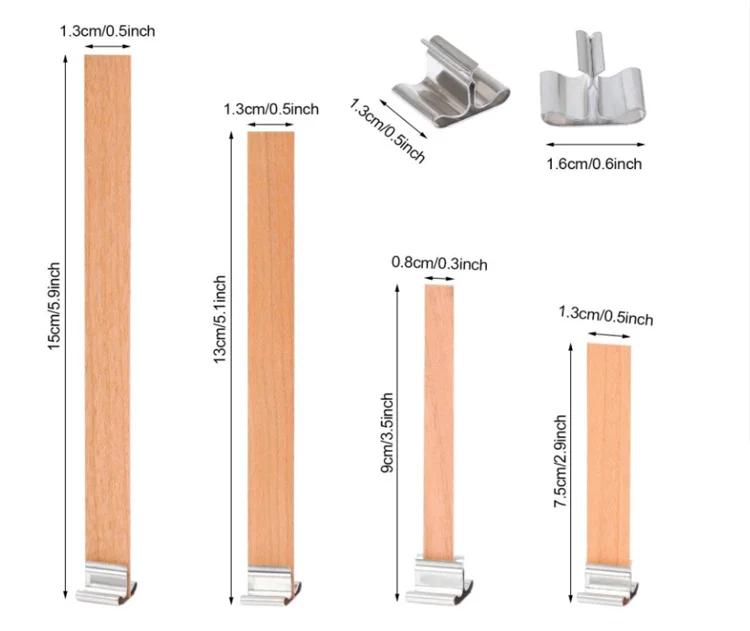 1.3cm/0.5inch
15cm/5.9inch
1.3cm/0.5inch
13cm/5.1inch
1.3cm/0.5inch
1.6cm/0.6inch
0.8cm/0.3inch
9cm/3.5inch
1.3cm/0.5inch
7.5cm/2.9inch