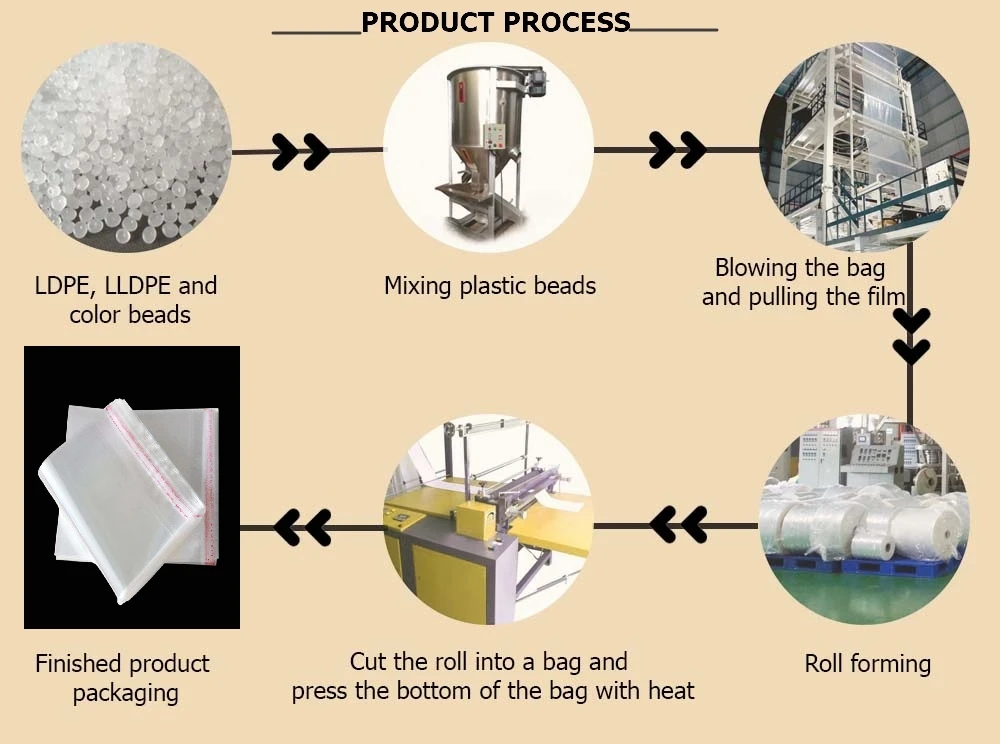 PRODUCT PROCESS

LDPE, LLDPE and color beads

Mixing plastic beads

Blowing the bag and pulling the film

Roll forming

Cut the roll into a bag and press the bottom of the bag with heat

Finished product packaging