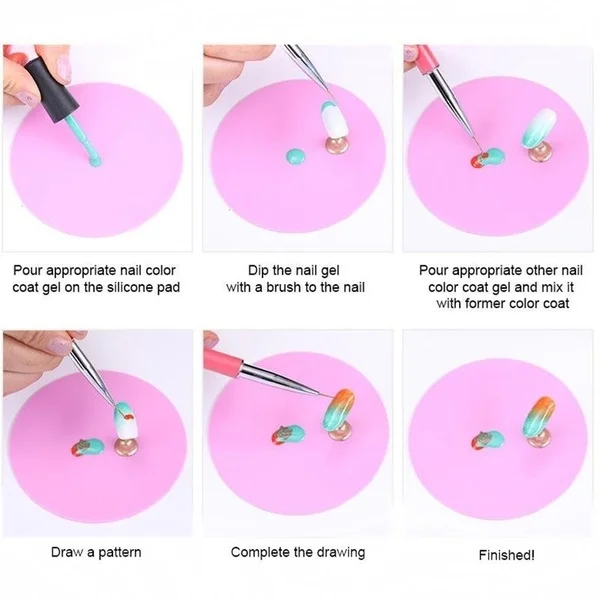 Pour appropriate nail color coat gel on the silicone pad

Dip the nail gel with a brush to the nail

Pour appropriate other nail color coat gel and mix it with former color coat

Draw a pattern

Complete the drawing

Finished!