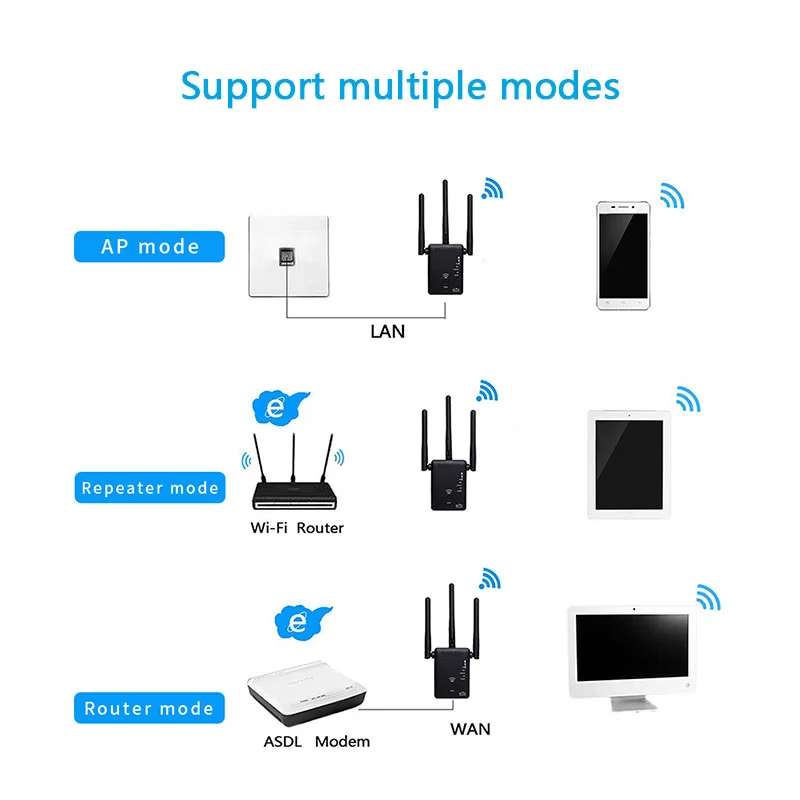 Support multiple modes

AP mode

LAN

Repeater mode

Wi-Fi Router

Router mode

ASDL Modem

WAN