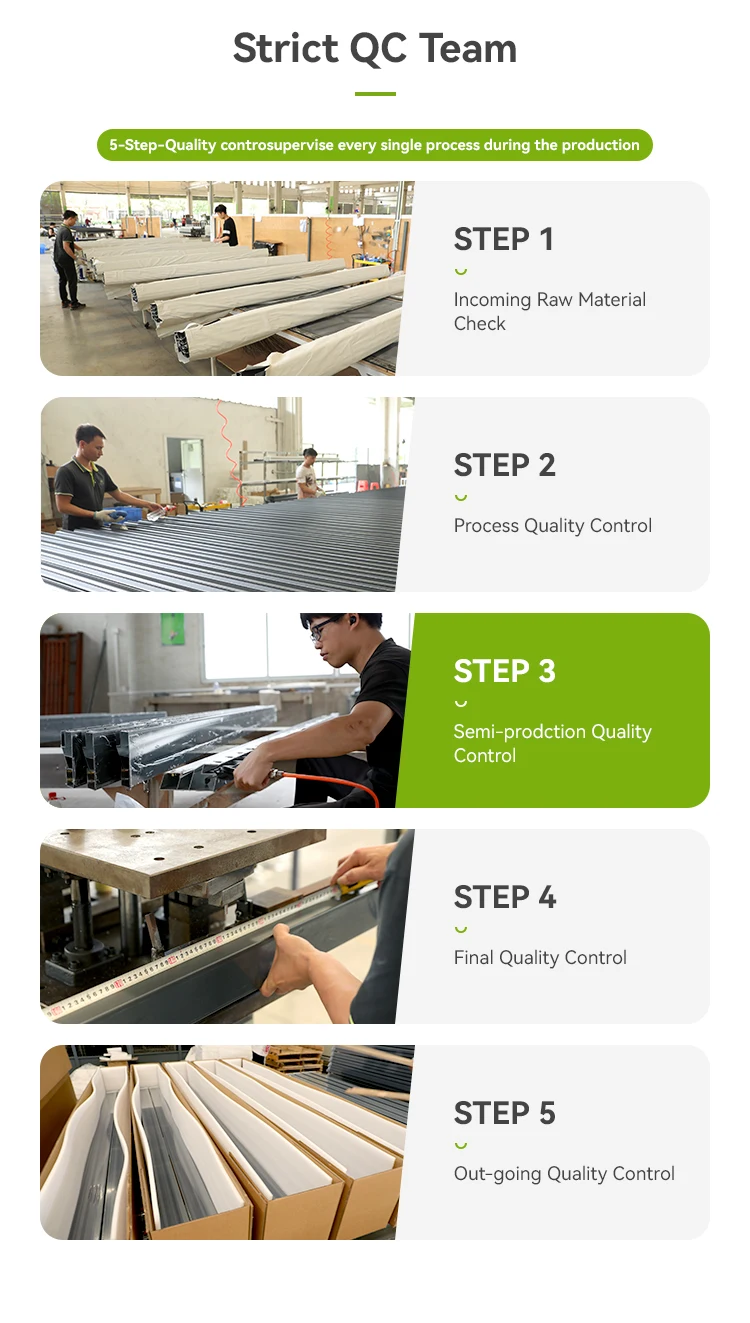 Strict QC Team

5-Step-Quality controsupervise every single process during the production

STEP 1

Incoming Raw Material Check

STEP 2

Process Quality Control

STEP 3

Semi-prodction Quality Control

STEP 4

Final Quality Control

STEP 5

Out-going Quality Control