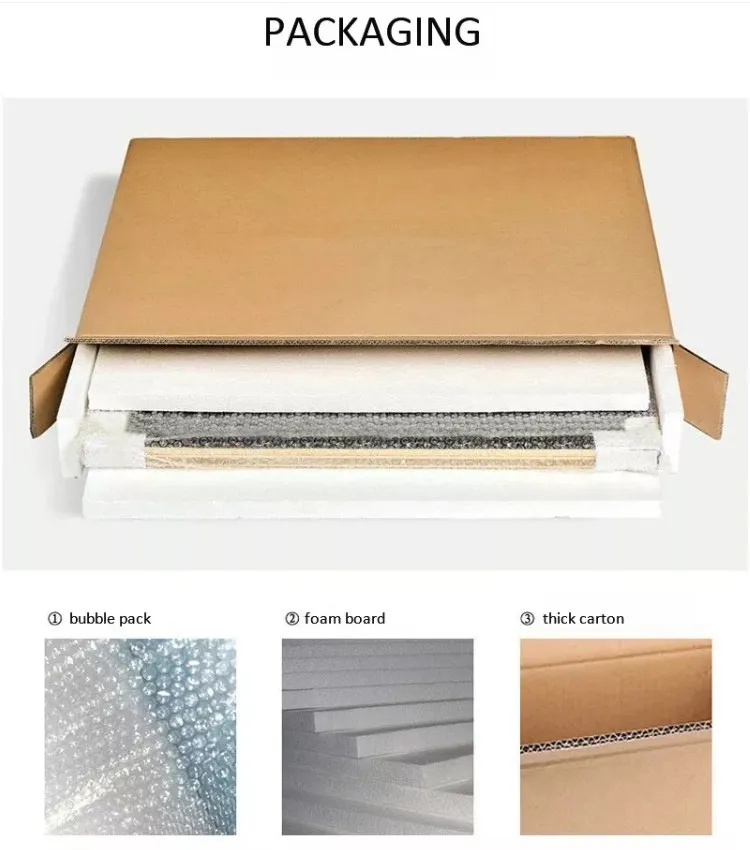 PACKAGING

① bubble pack

② foam board

③ thick carton