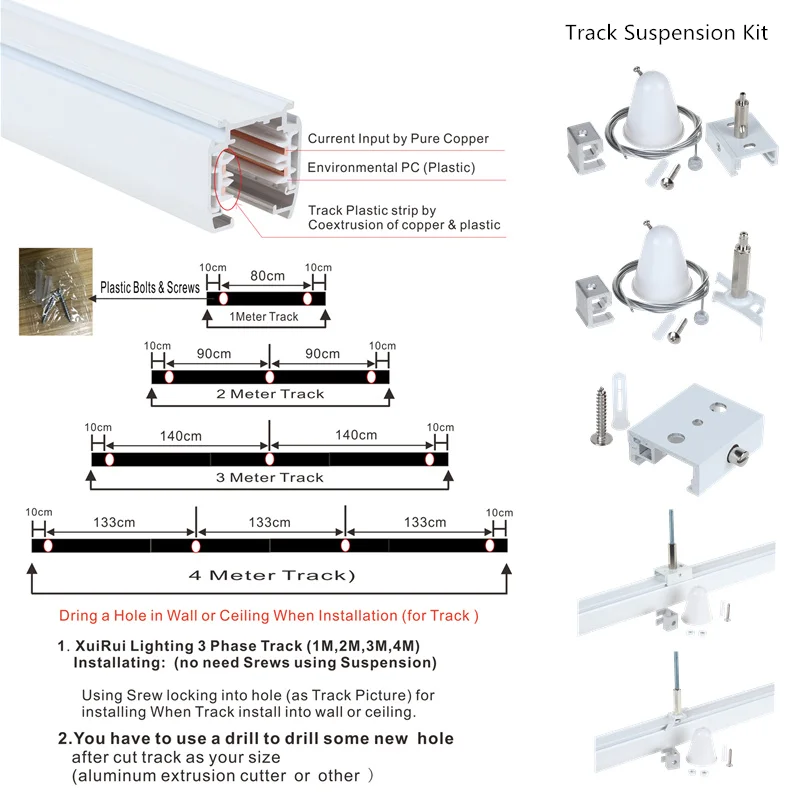 Track Suspension Kit

Current Input by Pure Copper

Environmental PC (Plastic)

Track Plastic strip by Coextrusion of copper & plastic

Plastic Bolts & Screws

10cm 80cm 10cm

1Meter Track

10cm 90cm 90cm 10cm

2 Meter Track

10cm 140cm 140cm 10cm

3 Meter Track

10cm 133cm 133cm 133cm 10cm

4 Meter Track)

Dring a Hole in Wall or Ceiling When Installation (for Track )

1. XuiRui Lighting 3 Phase Track (1M,2M,3M,4M) Installating: (no need Srews using Suspension)

Using Srew locking into hole (as Track Picture) for installing When Track install into wall or ceiling.

2.You have to use a drill to drill some new hole after cut track as your size (aluminum extrusion cutter or other )