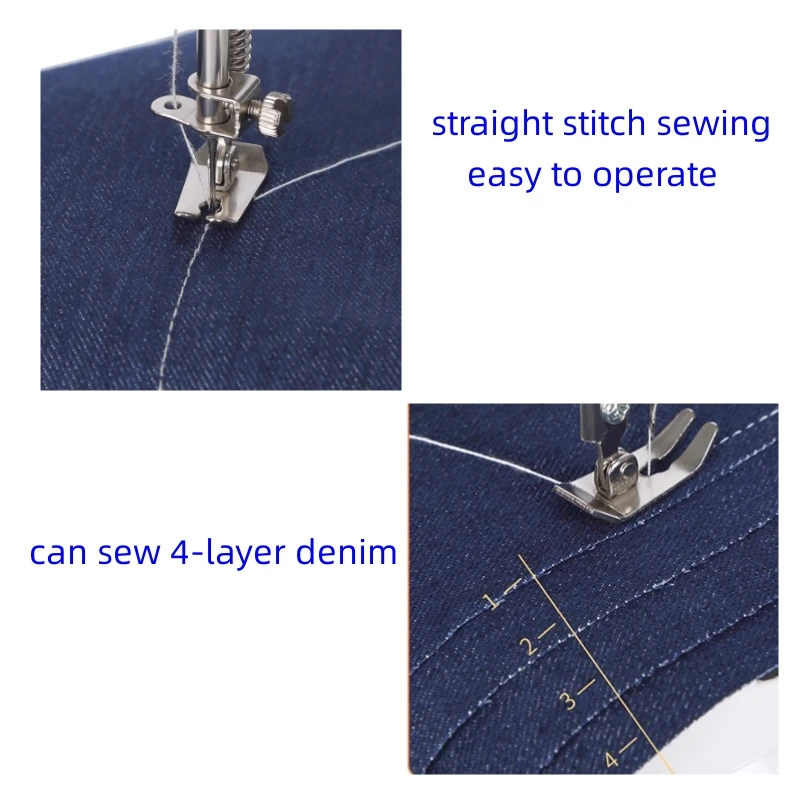 straight stitch sewing
easy to operate

can sew 4-layer denim

1
2
3
4