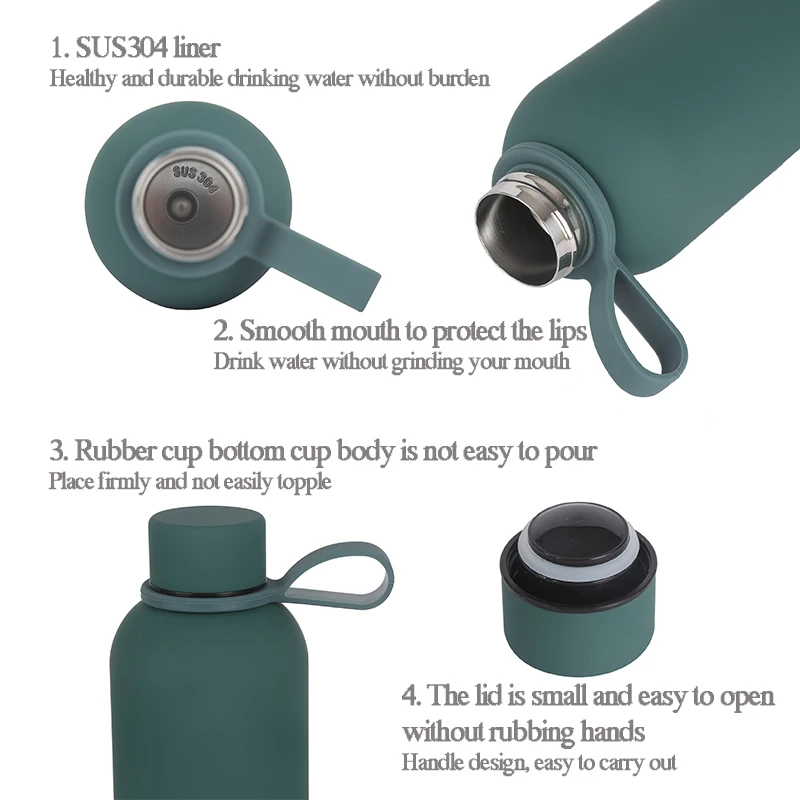 1. SUS304 liner
Healthy and durable drinking water without burden

SUS 304

2. Smooth mouth to protect the lips
Drink water without grinding your mouth

3. Rubber cup bottom cup body is not easy to pour
Place firmly and not easily topple

4. The lid is small and easy to open without rubbing hands
Handle design, easy to carry out