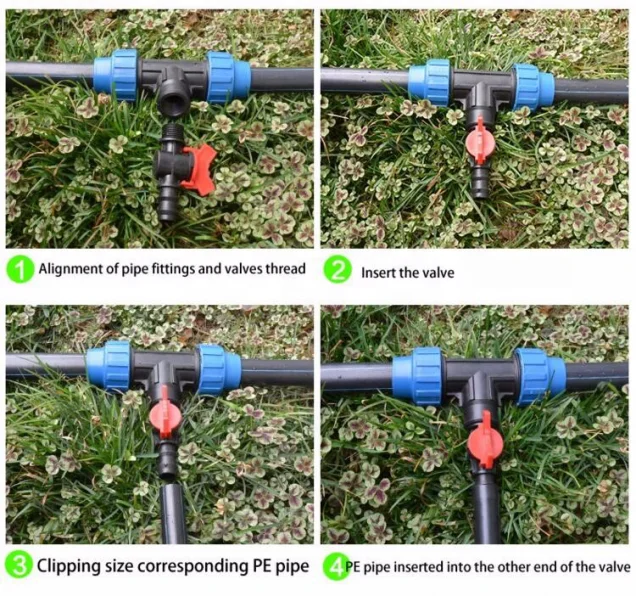 1 Alignment of pipe fittings and valves thread

2 Insert the valve

3 Clipping size corresponding PE pipe

4 PE pipe inserted into the other end of the valve