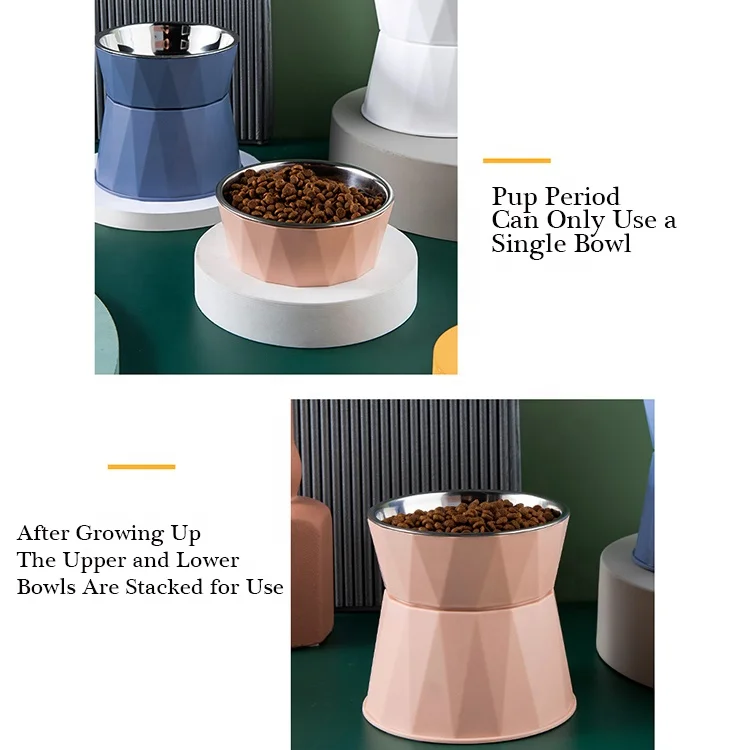 Pup Period
Can Only Use a
Single Bowl

After Growing Up
The Upper and Lower
Bowls Are Stacked for Use